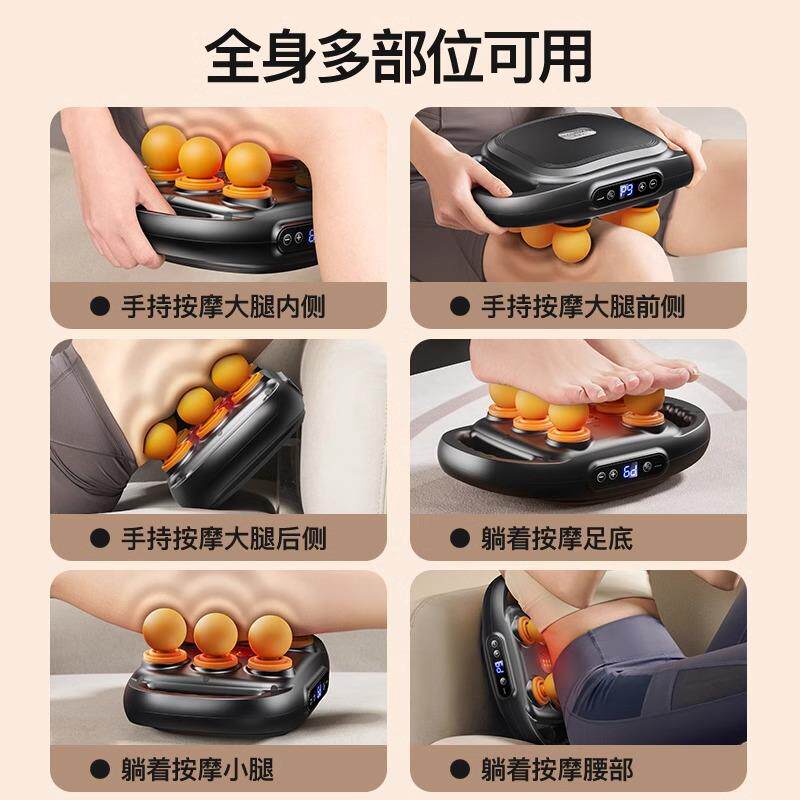 全身多部位可用

● 手持按摩大腿内侧

● 手持按摩大腿前侧

● 手持按摩大腿后侧

● 躺着按摩足底

● 躺着按摩小腿

● 躺着按摩腰部