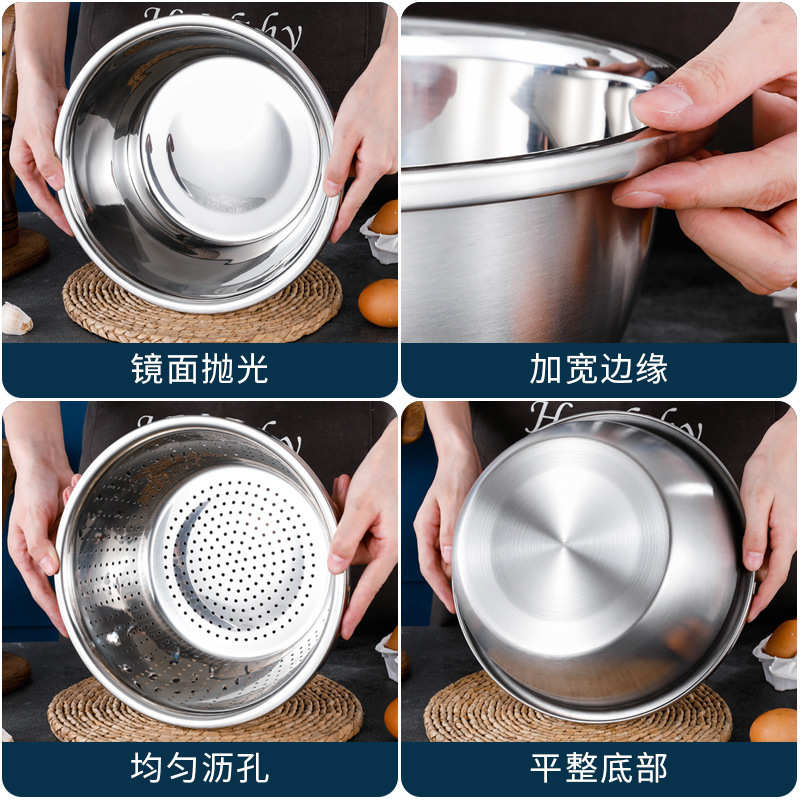 镜面抛光

加宽边缘

均匀沥孔

平整底部