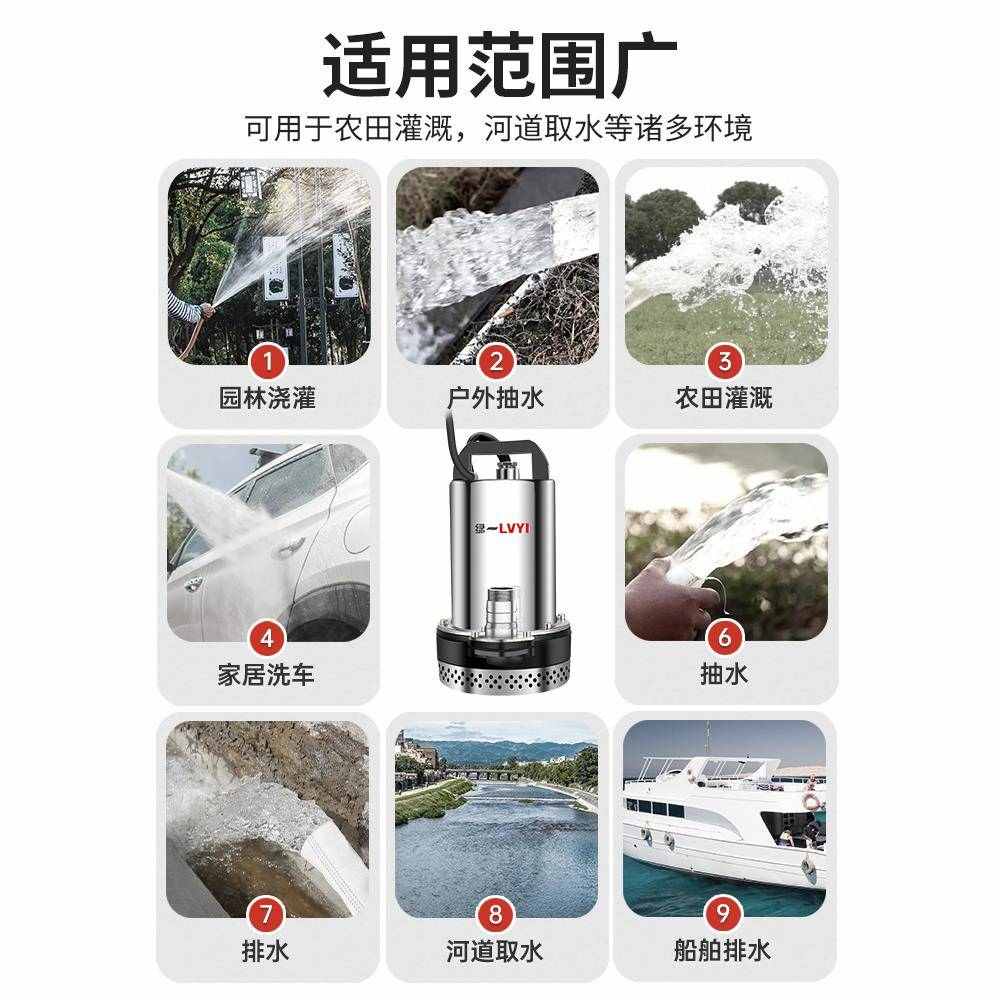 适用范围广
可用于农田灌溉，河道取水等诸多环境

1
园林浇灌

2
户外抽水

3
农田灌溉

4
家居洗车

绿一LVYI

6
抽水

7
排水

8
河道取水

9
船舶排水