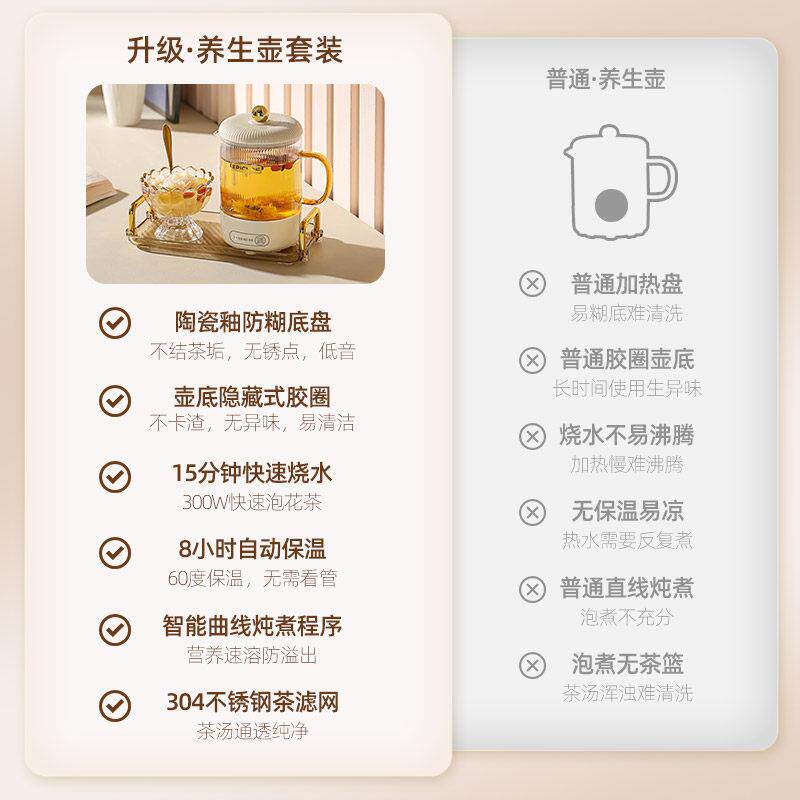 升级·养生壶套装

陶瓷釉防糊底盘
不结茶垢，无锈点，低音

壶底隐藏式胶圈
不卡渣，无异味，易清洁

15分钟快速烧水
300W快速泡花茶

8小时自动保温
60度保温，无需看管

智能曲线炖煮程序
营养速溶防溢出

304不锈钢茶滤网
茶汤通透纯净

普通·养生壶

普通加热盘
易糊底难清洗

普通胶圈壶底
长时间使用生异味

烧水不易沸腾
加热慢难沸腾

无保温易凉
热水需要反复煮

普通直线炖煮
泡煮不充分

泡煮无茶篮
茶汤浑浊难清洗