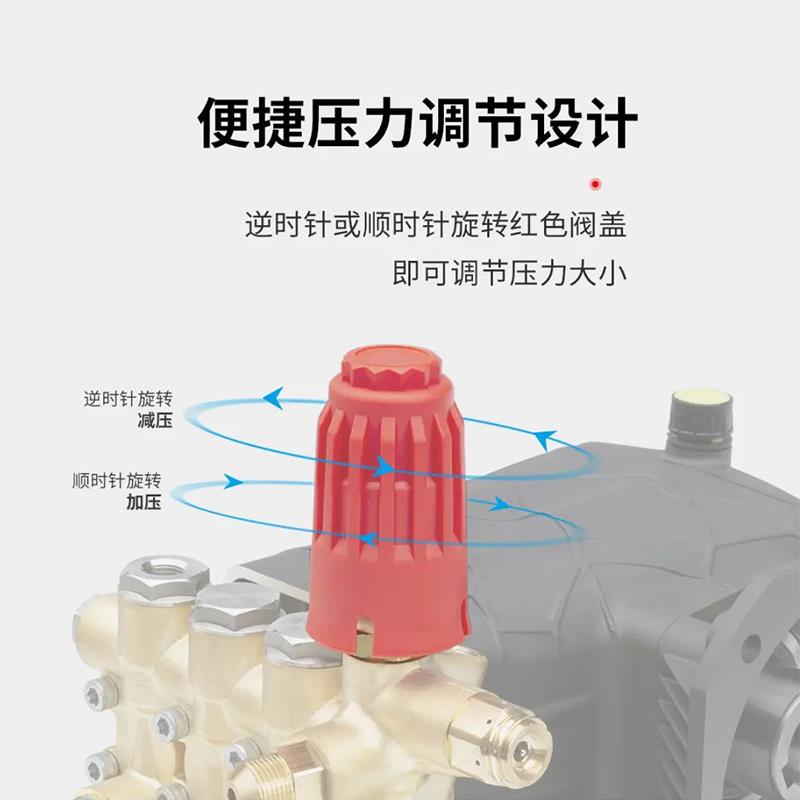 便捷压力调节设计

逆时针或顺时针旋转红色阀盖
即可调节压力大小

逆时针旋转
减压

顺时针旋转
加压