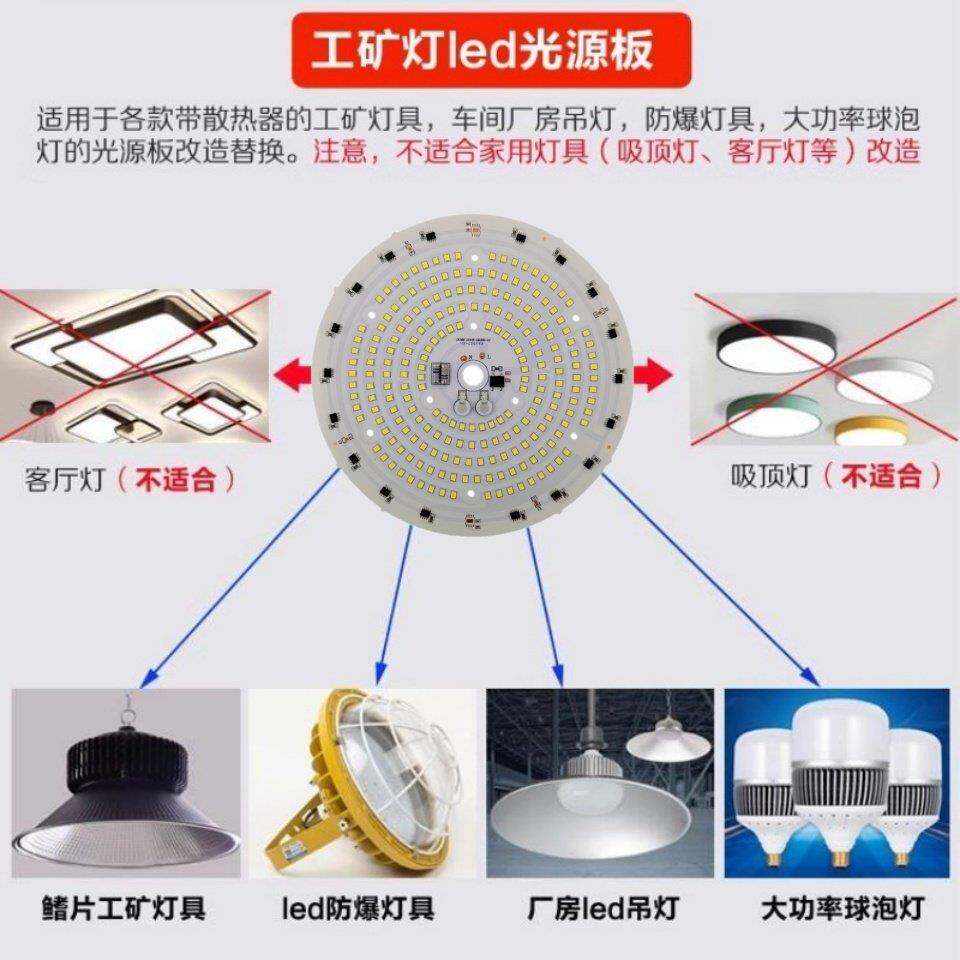 工矿灯led光源板

适用于各款带散热器的工矿灯具，车间厂房吊灯，防爆灯具，大功率球泡灯的光源板改造替换。注意，不适合家用灯具（吸顶灯、客厅灯等）改造

客厅灯（不适合）

吸顶灯（不适合）

鳍片工矿灯具

led防爆灯具

厂房led吊灯

大功率球泡灯