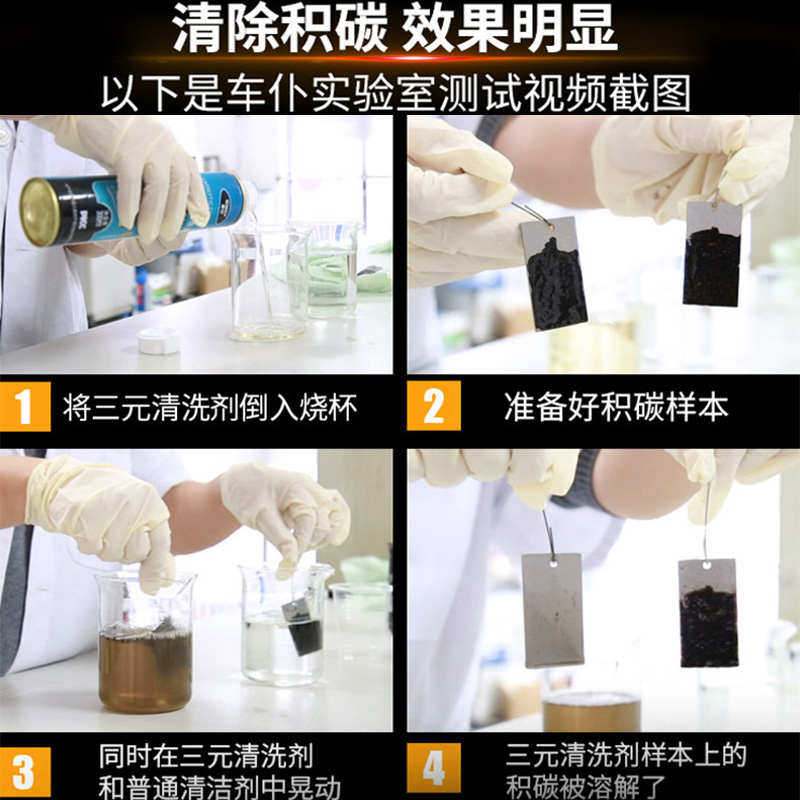 清除积碳 效果明显

以下是车仆实验室测试视频截图

1 将三元清洗剂倒入烧杯

2 准备好积碳样本

3 同时在三元清洗剂和普通清洁剂中晃动

4 三元清洗剂样本上的积碳被溶解了