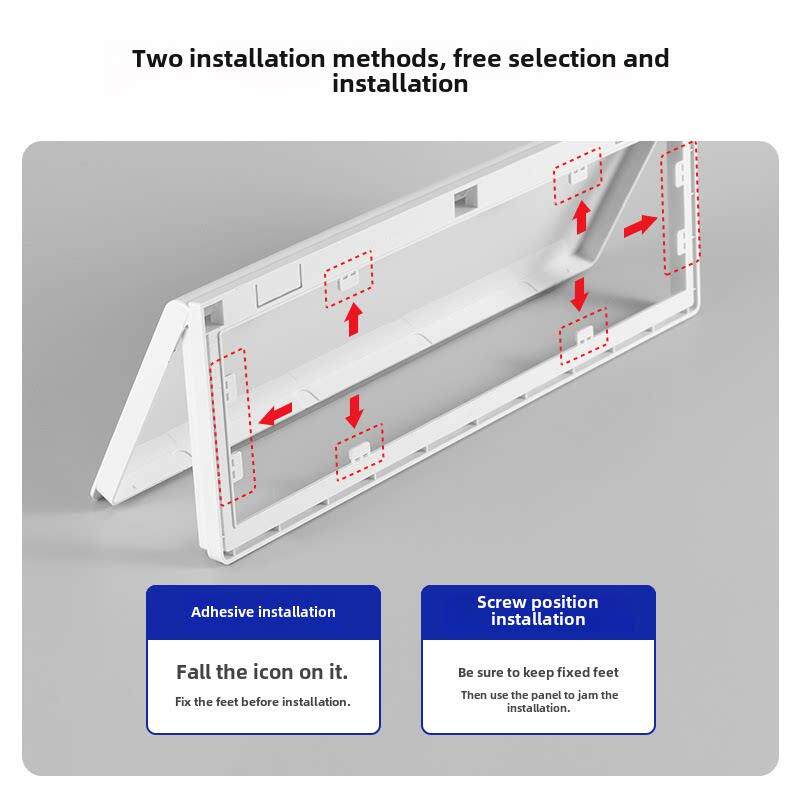 Two installation methods, free selection and installation

Adhesive installation

Fall the icon on it.

Fix the feet before installation.

Screw position installation

Be sure to keep fixed feet

Then use the panel to jam the installation.