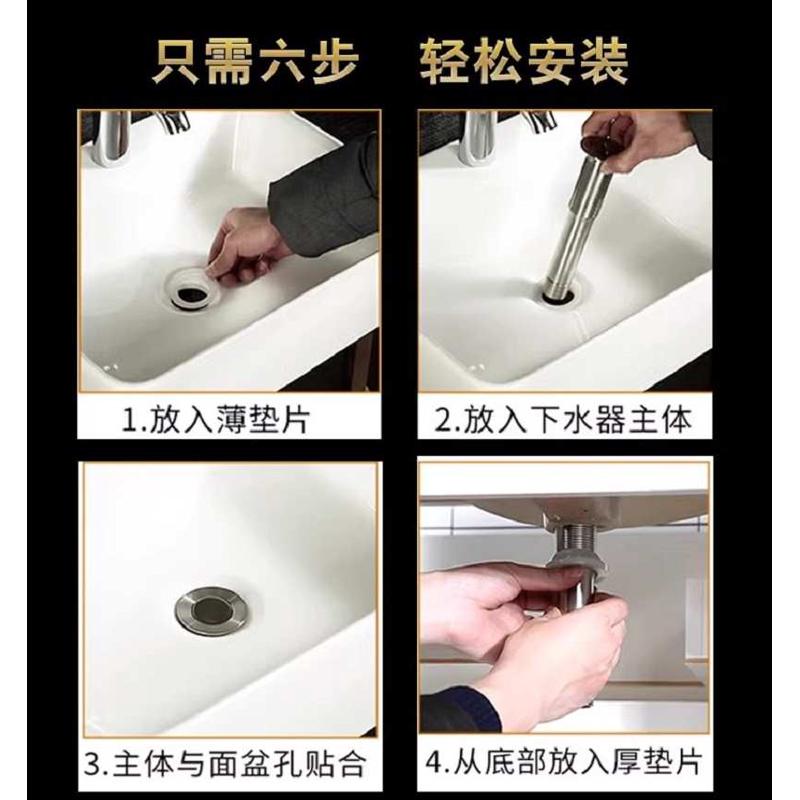 只需六步　轻松安装

1.放入薄垫片

2.放入下水器主体

3.主体与面盆孔贴合

4.从底部放入厚垫片