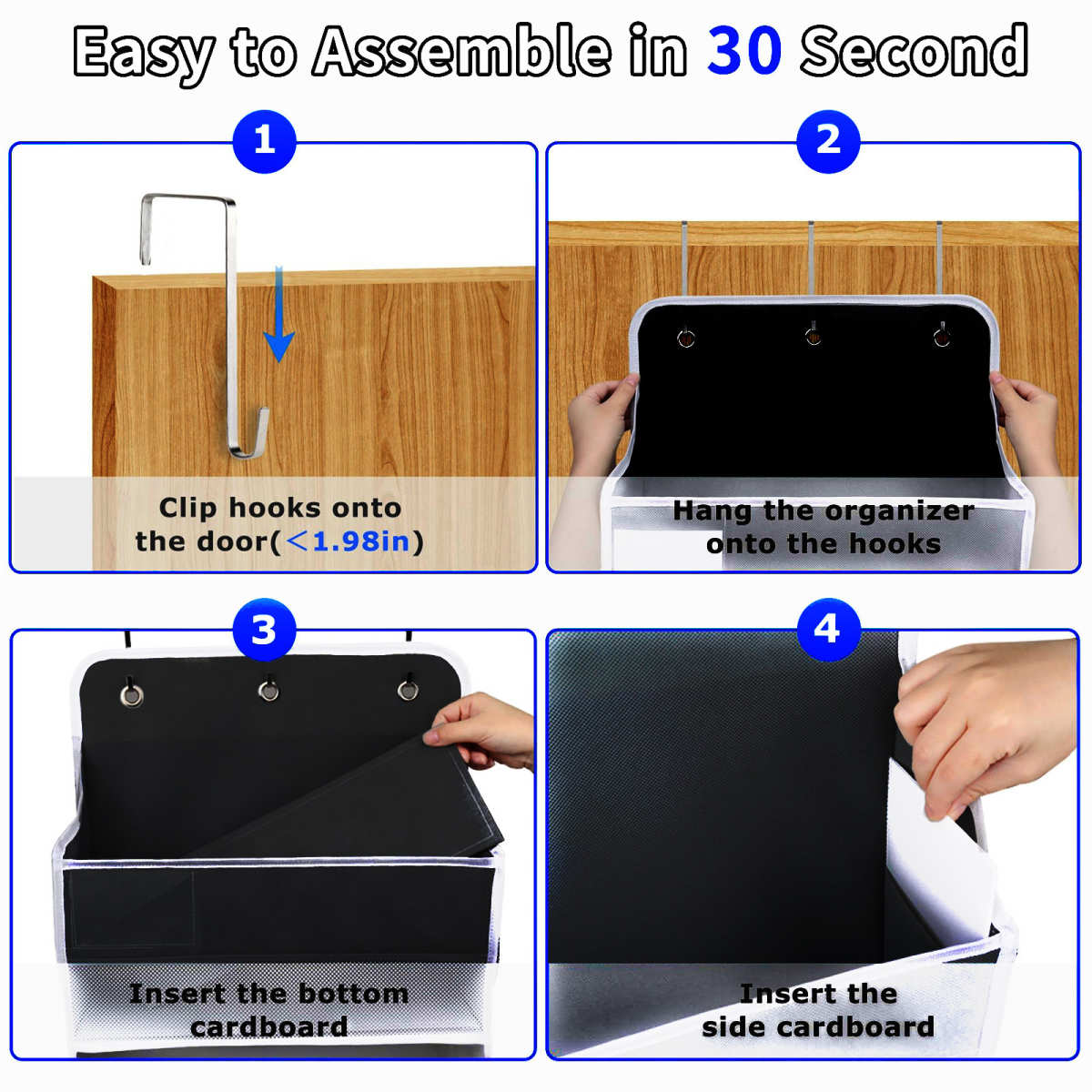 Easy to Assemble in 30 Second

1

Clip hooks onto the door(<1.98in)

2

Hang the organizer onto the hooks

3

Insert the bottom cardboard

4

Insert the side cardboard