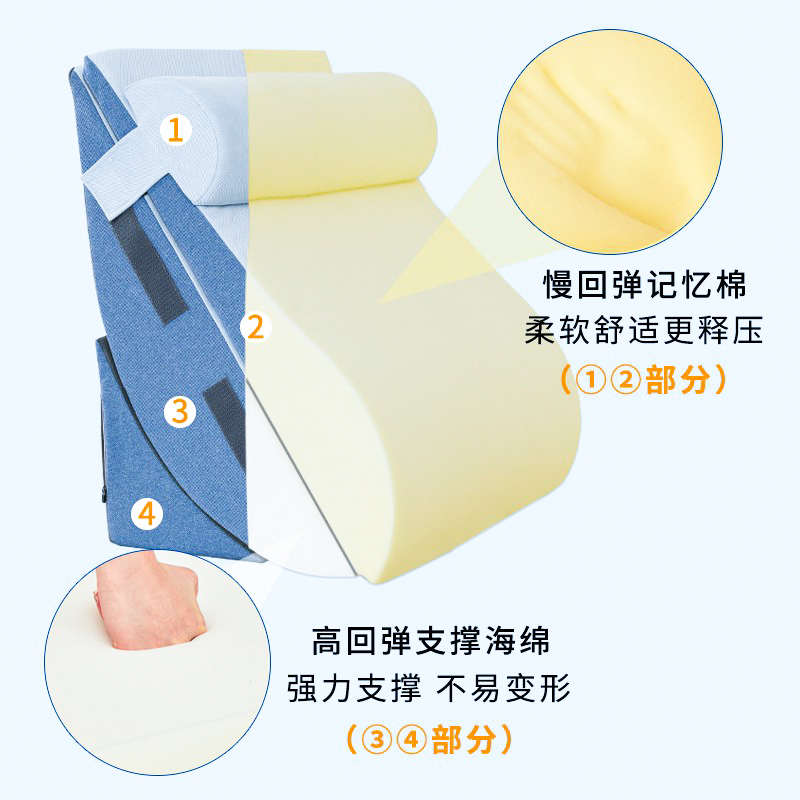 1

2

3

4

慢回弹记忆棉
柔软舒适更释压
（①②部分）

高回弹支撑海绵
强力支撑 不易变形
（③④部分）