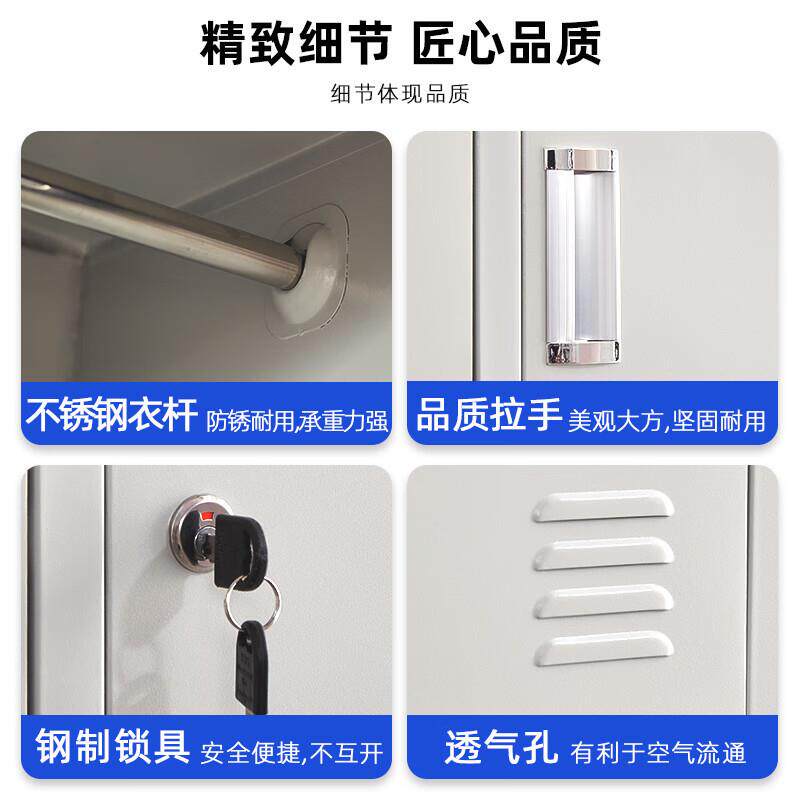 精致细节 匠心品质

细节体现品质

不锈钢衣杆 防锈耐用,承重力强

品质拉手 美观大方,坚固耐用

钢制锁具 安全便捷,不互开

透气孔 有利于空气流通