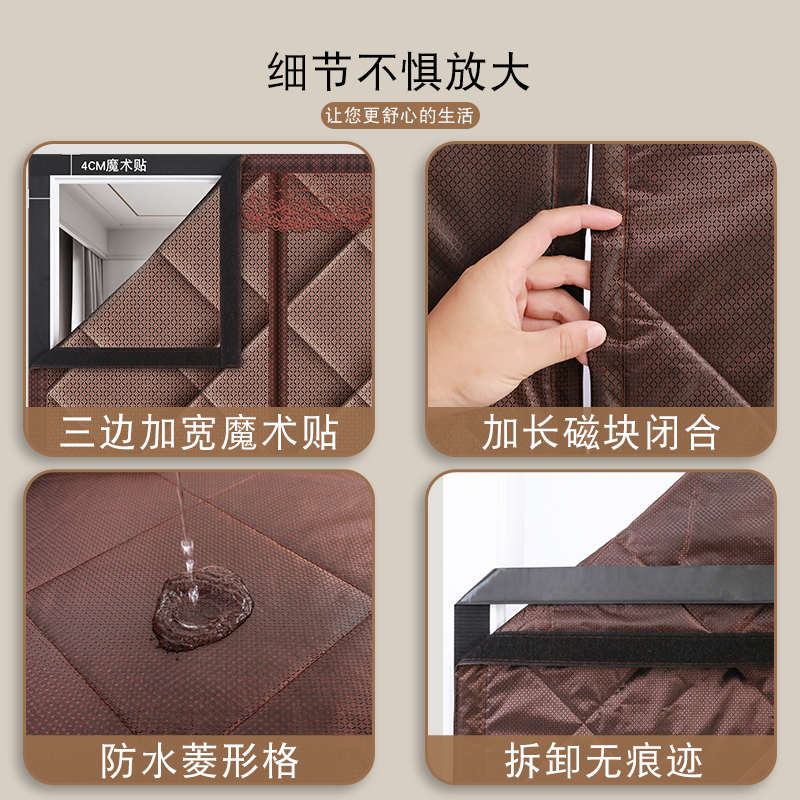 细节不惧放大

让您更舒心的生活

4CM魔术贴

三边加宽魔术贴

加长磁块闭合

防水菱形格

拆卸无痕迹