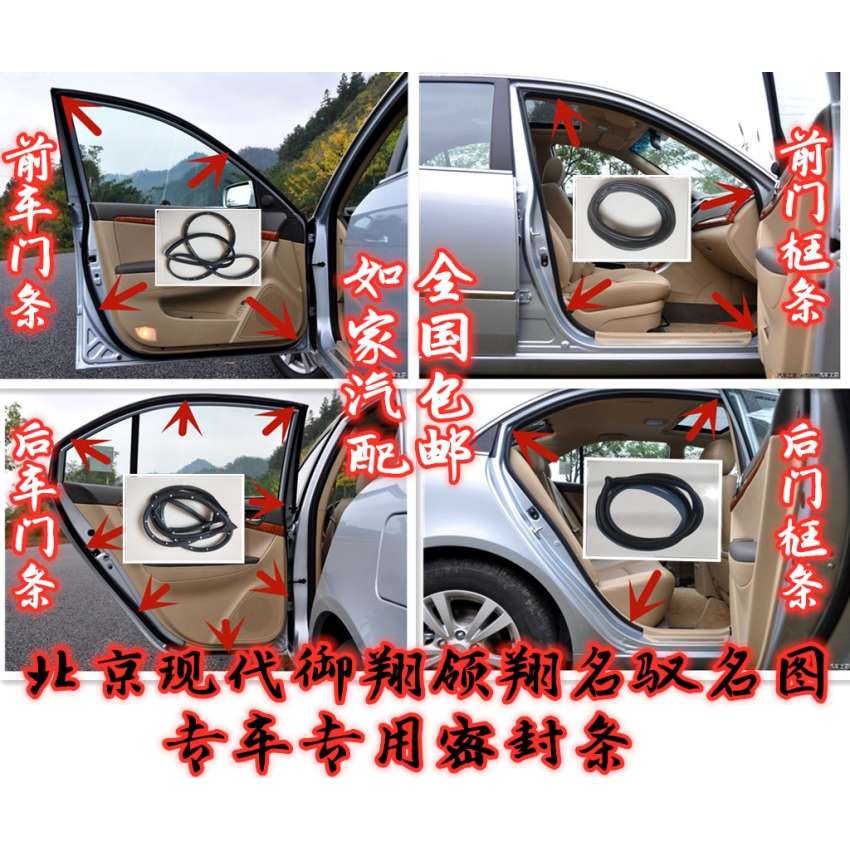 前车门条

如家汽配

全国包邮

前门框条

后车门条

后门框条

北京现代御翔领翔名驭名图
专车专用密封条