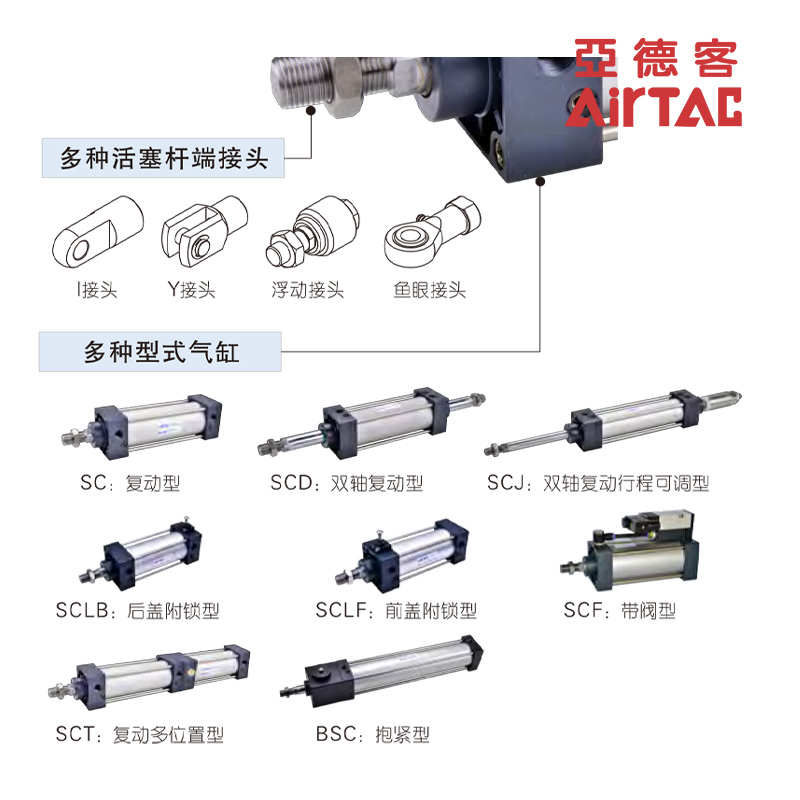 亞德客
AirTAC

多种活塞杆端接头

I接头　Y接头　浮动接头　鱼眼接头

多种型式气缸

SC：复动型
SCD：双轴复动型
SCJ：双轴复动行程可调型

SCLB：后盖附锁型
SCLF：前盖附锁型
SCF：带阀型

SCT：复动多位置型
BSC：抱紧型