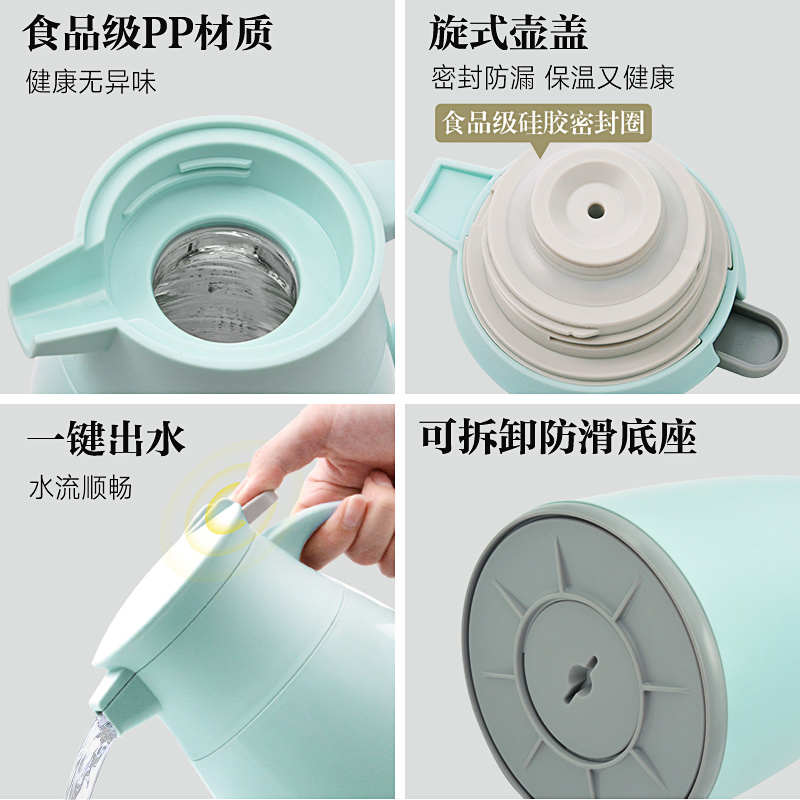 食品级PP材质
健康无异味

旋式壶盖
密封防漏 保温又健康
食品级硅胶密封圈

一键出水
水流顺畅

可拆卸防滑底座