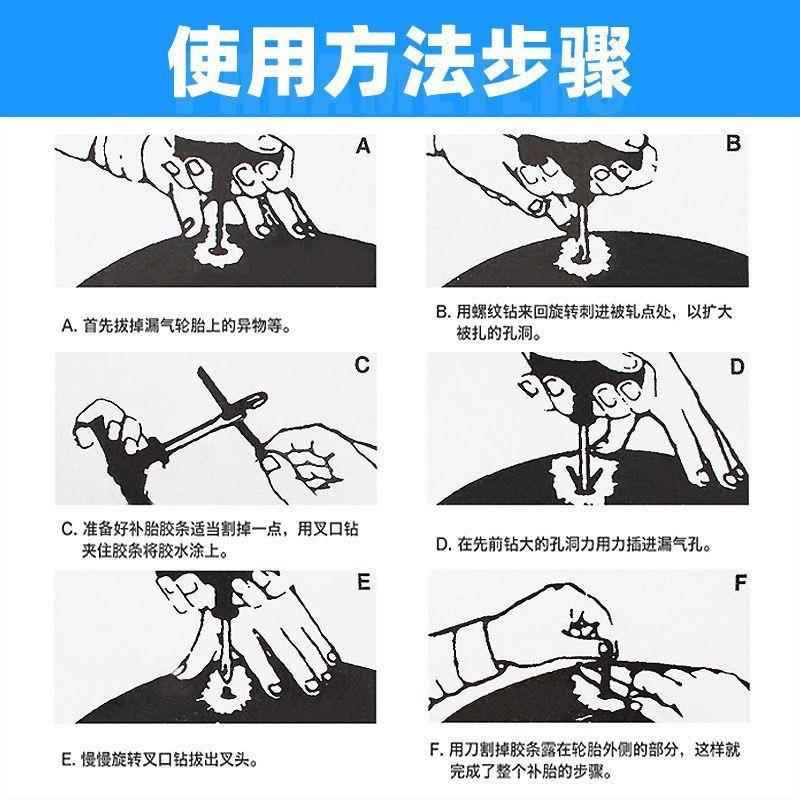 使用方法步骤

A

A. 首先拔掉漏气轮胎上的异物等。

B

B. 用螺纹钻来回旋转刺进被轧点处，以扩大被扎的孔洞。

C

C. 准备好补胎胶条适当割掉一点，用叉口钻夹住胶条将胶水涂上。

D

D. 在先前钻大的孔洞力用力插进漏气孔。

E

E. 慢慢旋转叉口钻拔出叉头。

F

F. 用刀割掉胶条露在轮胎外侧的部分，这样就完成了整个补胎的步骤。