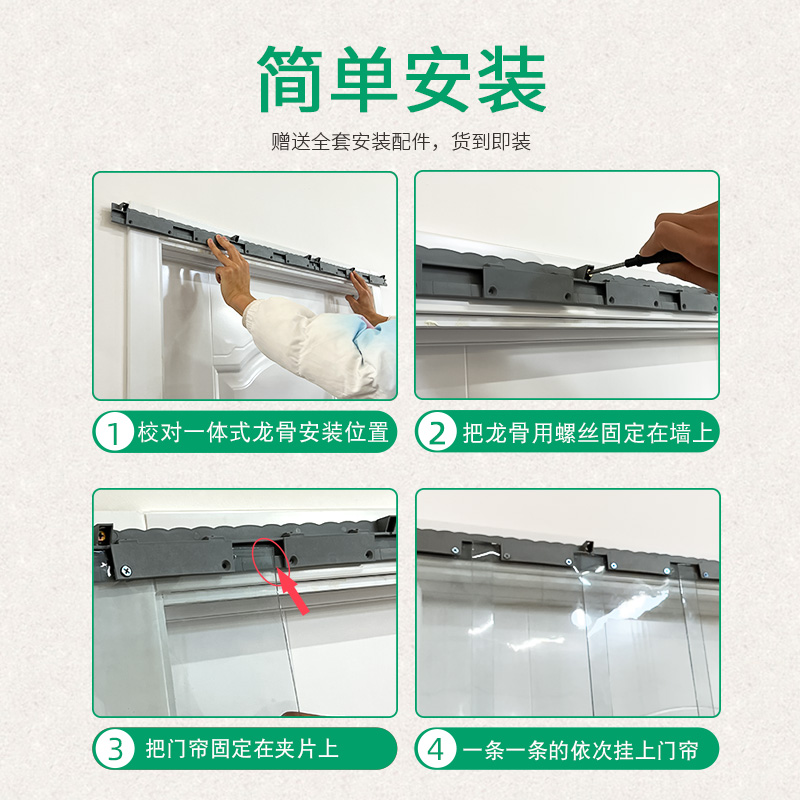 简单安装

赠送全套安装配件，货到即装

1 校对一体式龙骨安装位置

2 把龙骨用螺丝固定在墙上

3 把门帘固定在夹片上

4 一条一条的依次挂上门帘