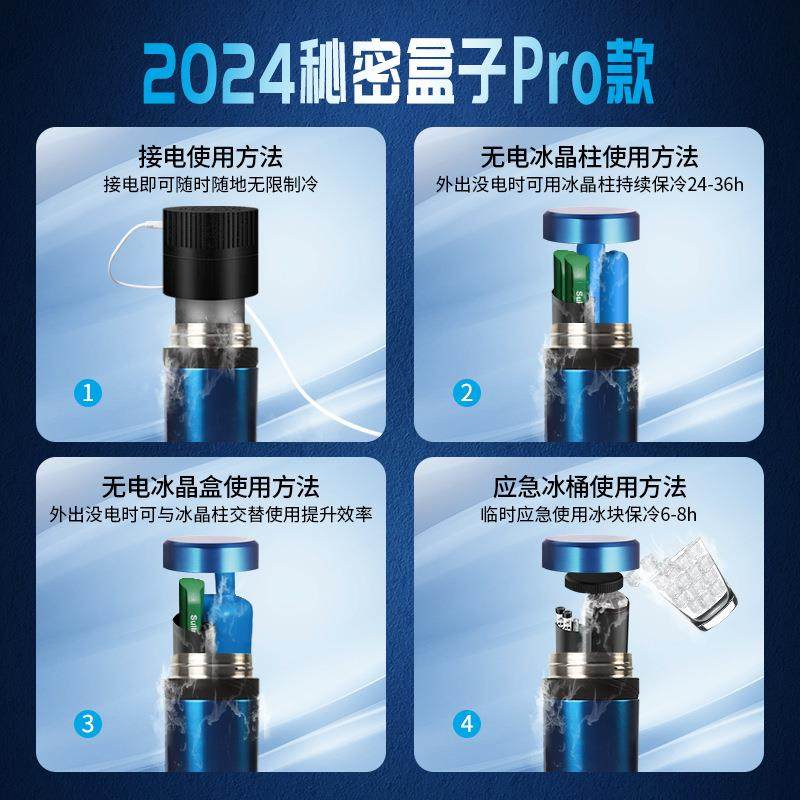 2024秘密盒子Pro款

接电使用方法
接电即可随时随地无限制冷

1

无电冰晶柱使用方法
外出没电时可用冰晶柱持续保冷24-36h

2

无电冰晶盒使用方法
外出没电时可与冰晶柱交替使用提升效率

3

应急冰桶使用方法
临时应急使用冰块保冷6-8h

4