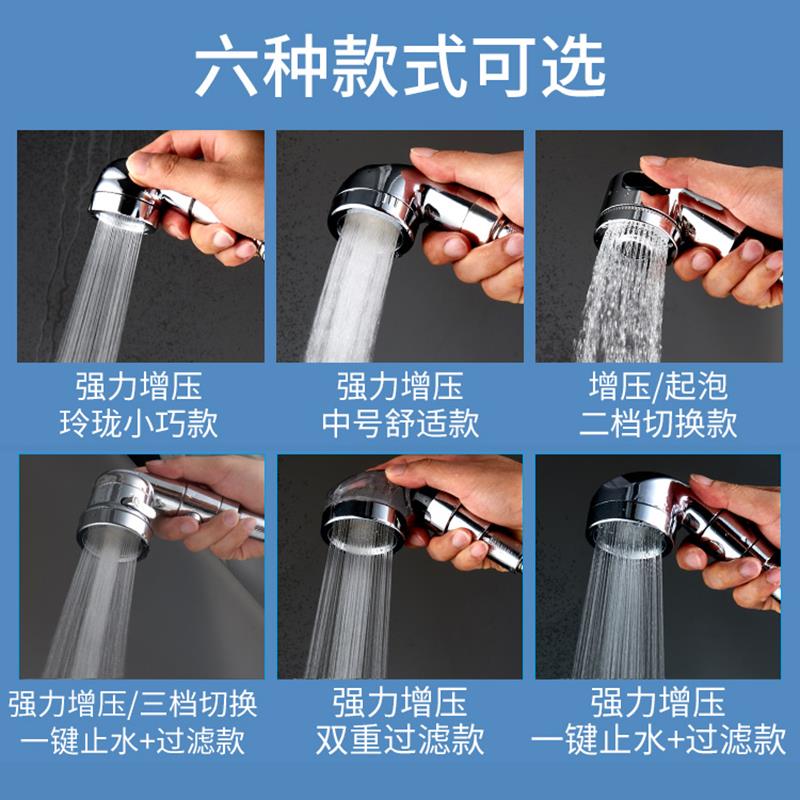 六种款式可选

强力增压
玲珑小巧款

强力增压
中号舒适款

增压/起泡
二档切换款

强力增压/三档切换
一键止水+过滤款

强力增压
双重过滤款

强力增压
一键止水+过滤款