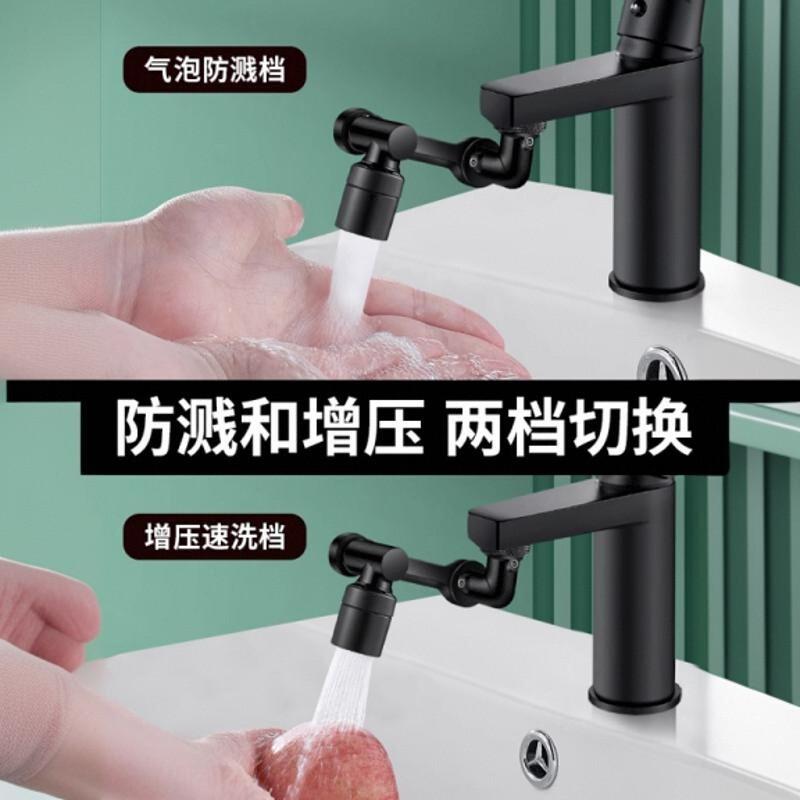 气泡防溅档

防溅和增压 两档切换

增压速洗档