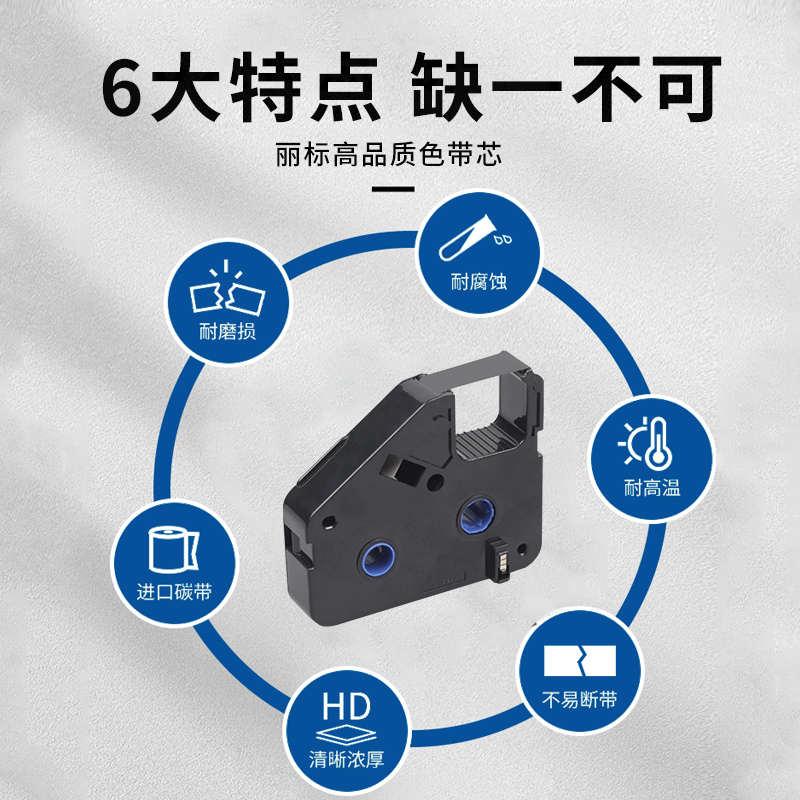 6大特点 缺一不可

丽标高品质色带芯

耐腐蚀

耐磨损

耐高温

进口碳带

不易断带

HD

清晰浓厚