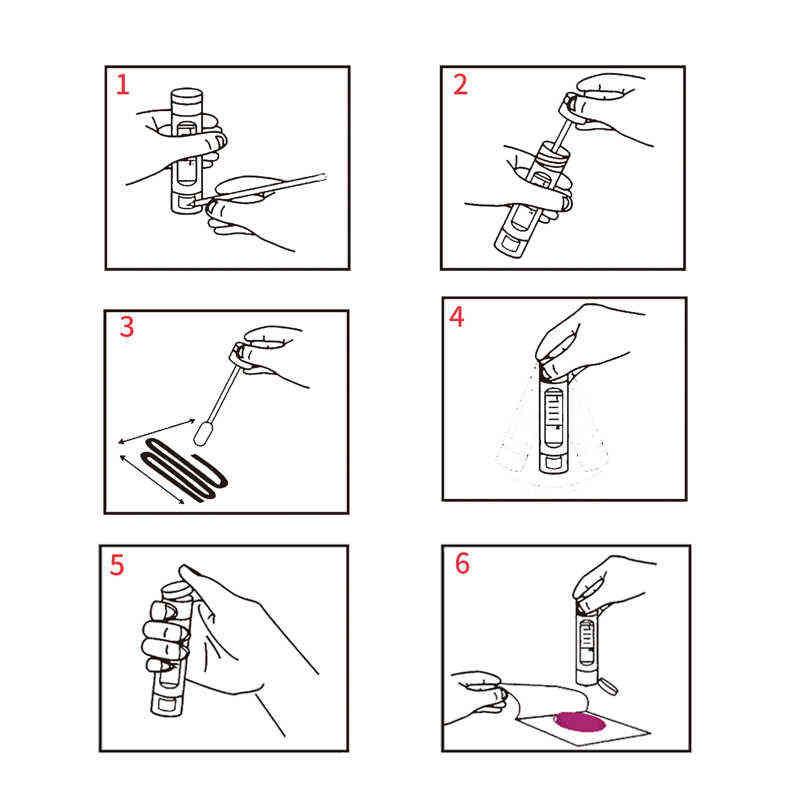 1
2
3
4
5
6