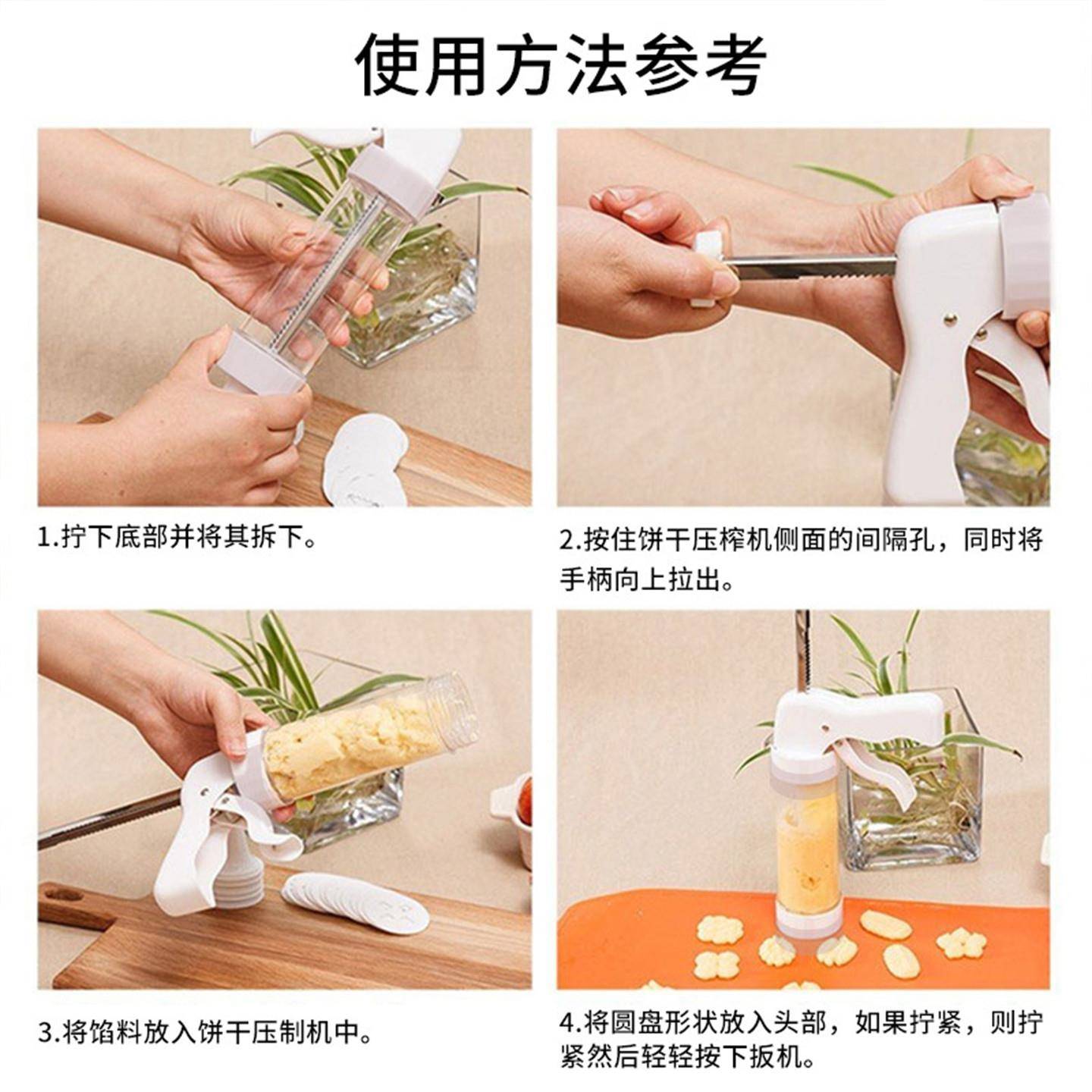 使用方法参考

1.拧下底部并将其拆下。

2.按住饼干压榨机侧面的间隔孔，同时将手柄向上拉出。

3.将馅料放入饼干压制机中。

4.将圆盘形状放入头部，如果拧紧，则拧紧然后轻轻按下扳机。