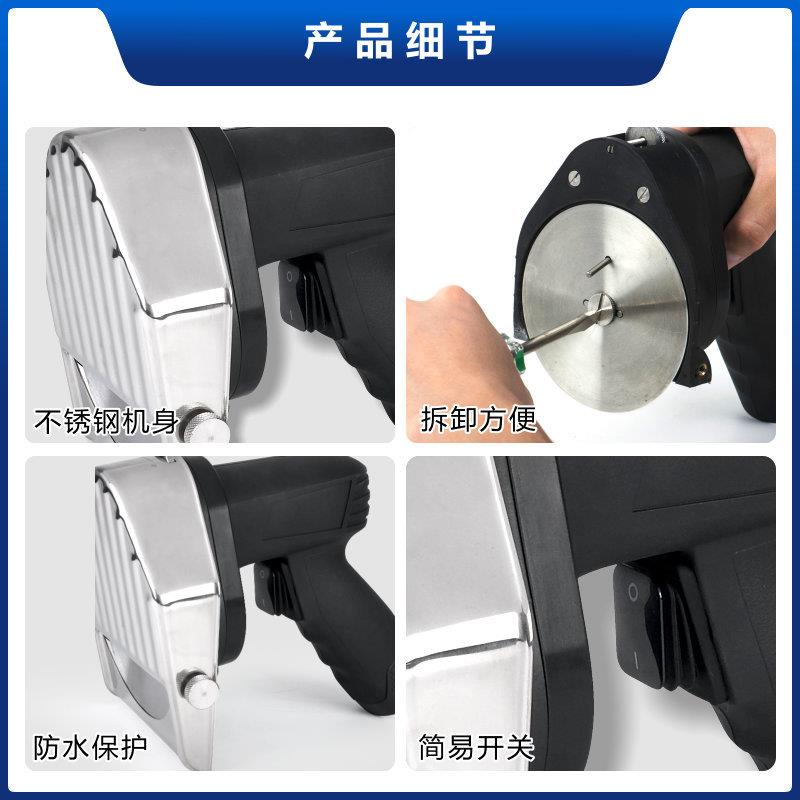 产品细节

不锈钢机身

拆卸方便

防水保护

简易开关