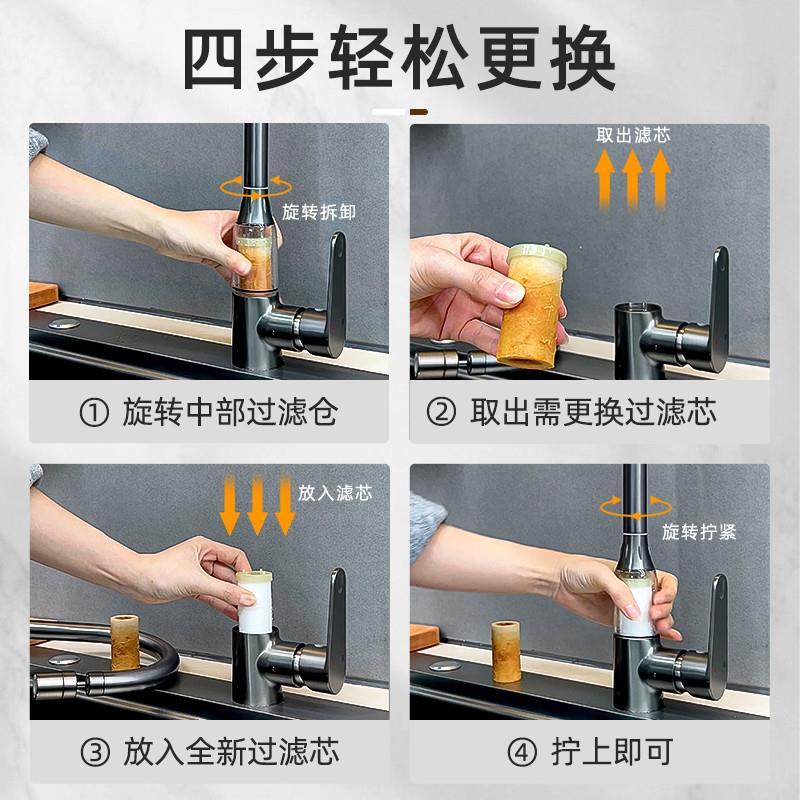 四步轻松更换

旋转拆卸

① 旋转中部过滤仓

取出滤芯

② 取出需更换过滤芯

放入滤芯

③ 放入全新过滤芯

旋转拧紧

④ 拧上即可