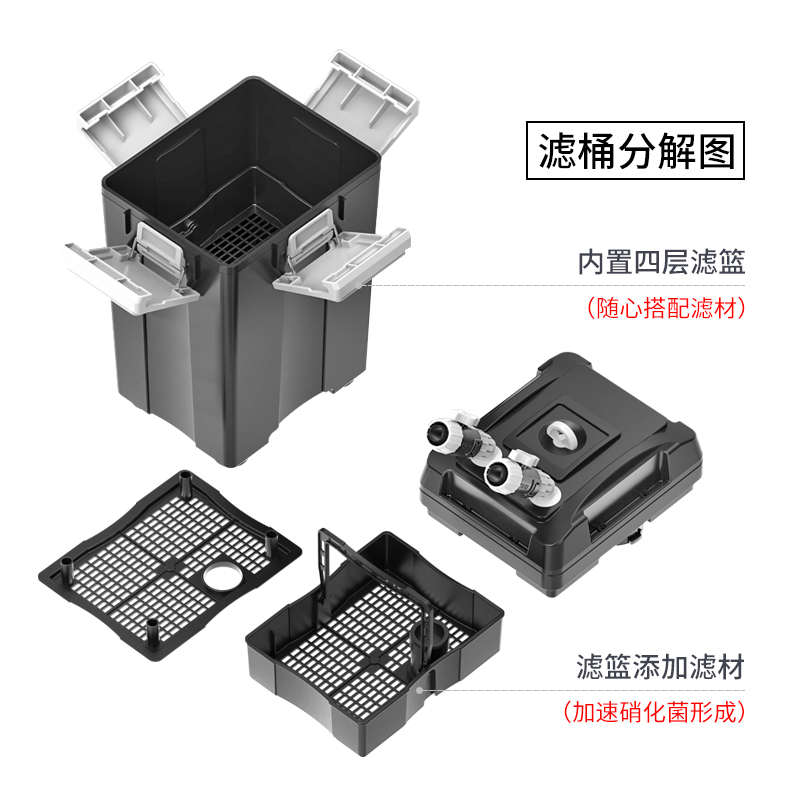 滤桶分解图

内置四层滤篮

（随心搭配滤材）

滤篮添加滤材

（加速硝化菌形成）