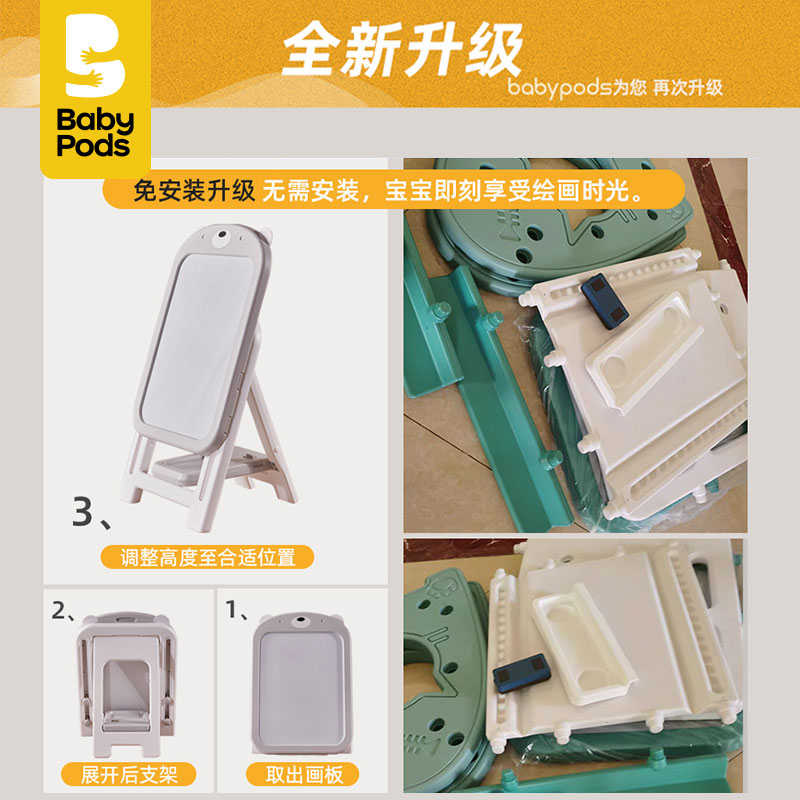 Baby Pods

全新升级

babypods为您 再次升级

免安装升级 无需安装，宝宝即刻享受绘画时光。

3、

调整高度至合适位置

2、

展开后支架

1、

取出画板