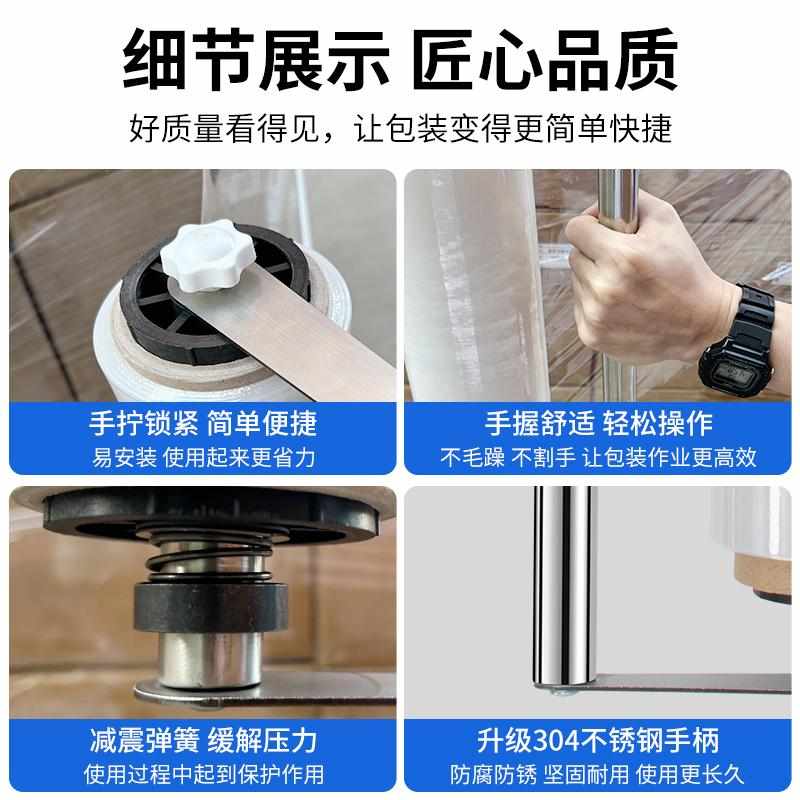 细节展示 匠心品质
好质量看得见，让包装变得更简单快捷

手拧锁紧 简单便捷
易安装 使用起来更省力

手握舒适 轻松操作
不毛躁 不割手 让包装作业更高效

减震弹簧 缓解压力
使用过程中起到保护作用

升级304不锈钢手柄
防腐防锈 坚固耐用 使用更长久