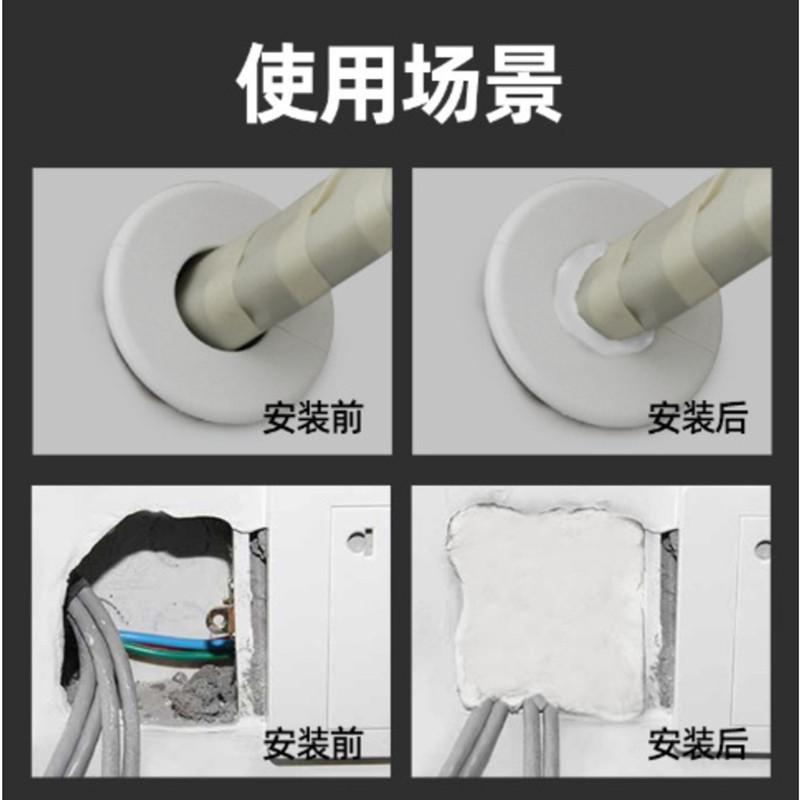 使用场景

安装前

安装后

安装前

安装后