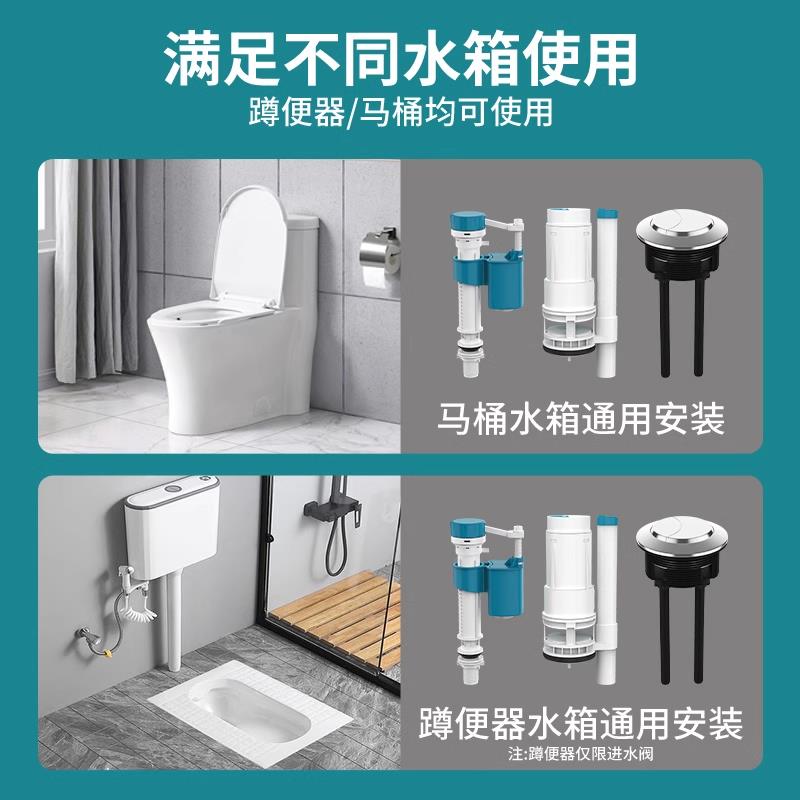 满足不同水箱使用
蹲便器/马桶均可使用

马桶水箱通用安装

蹲便器水箱通用安装
注:蹲便器仅限进水阀