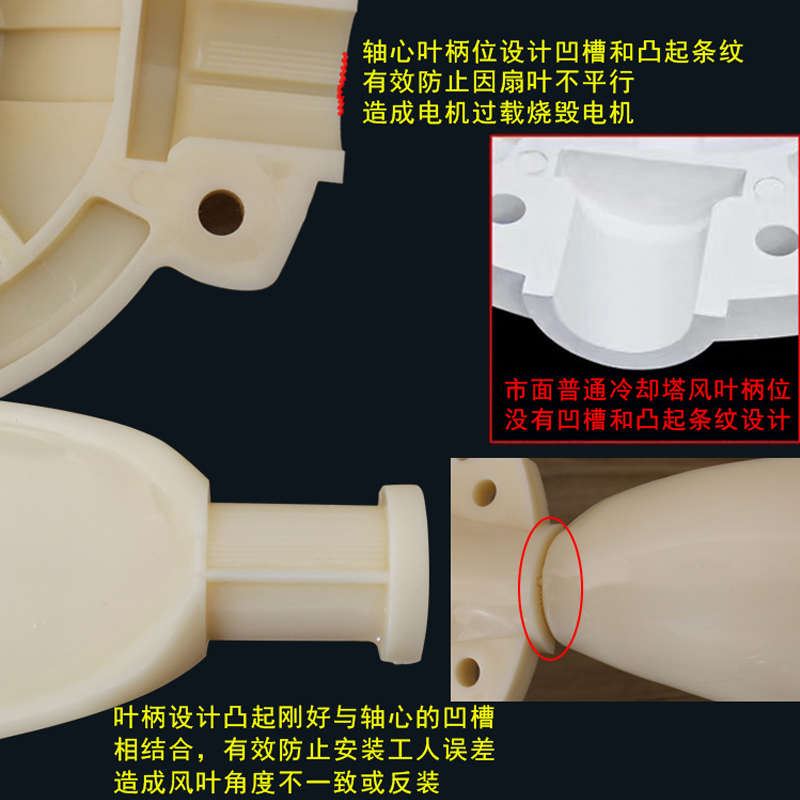 轴心叶柄位设计凹槽和凸起条纹
有效防止因扇叶不平行
造成电机过载烧毁电机

市面普通冷却塔风叶柄位
没有凹槽和凸起条纹设计

叶柄设计凸起刚好与轴心的凹槽
相结合，有效防止安装工人误差
造成风叶角度不一致或反装