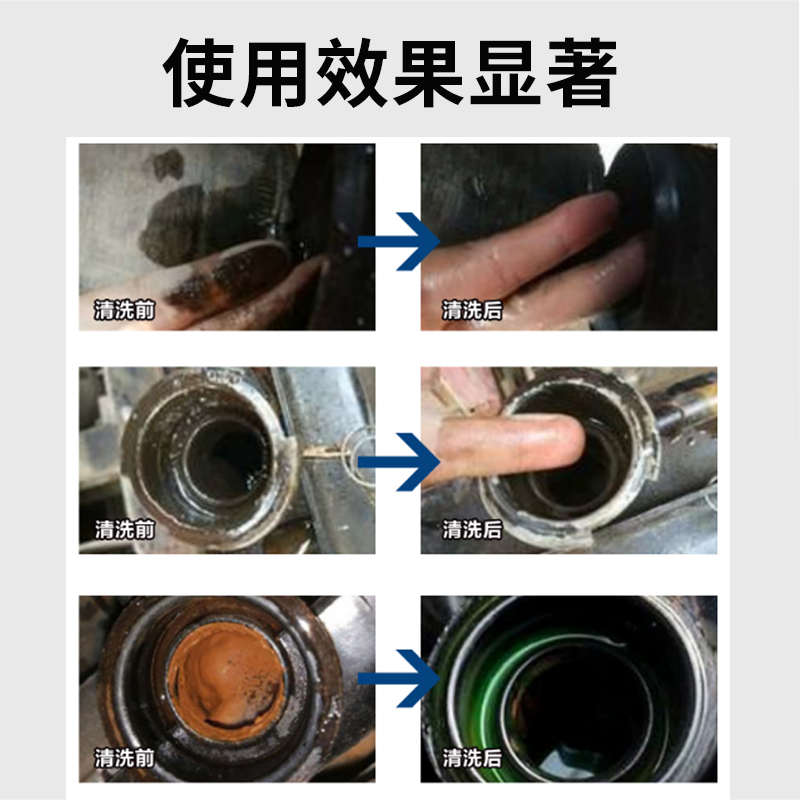 使用效果显著

清洗前

清洗后

清洗前

清洗后

清洗前

清洗后