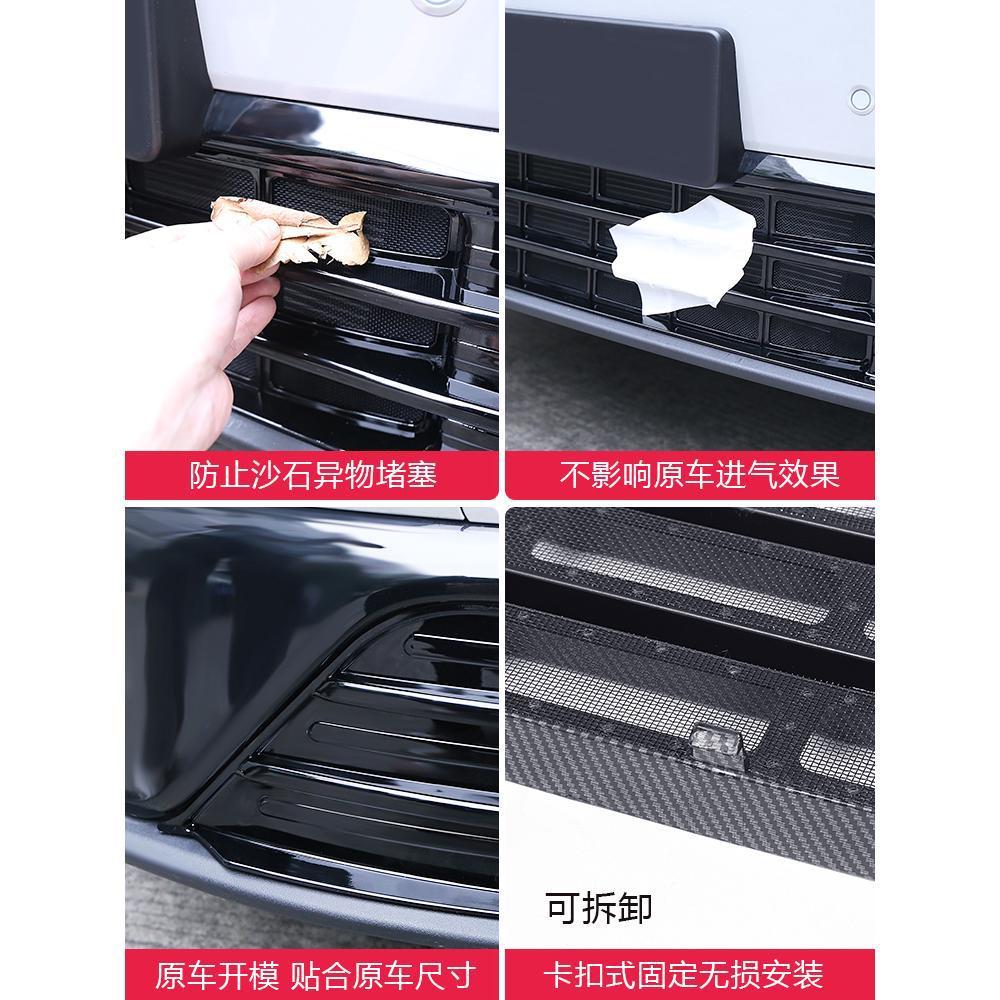 防止沙石异物堵塞

不影响原车进气效果

可拆卸

原车开模 贴合原车尺寸

卡扣式固定无损安装