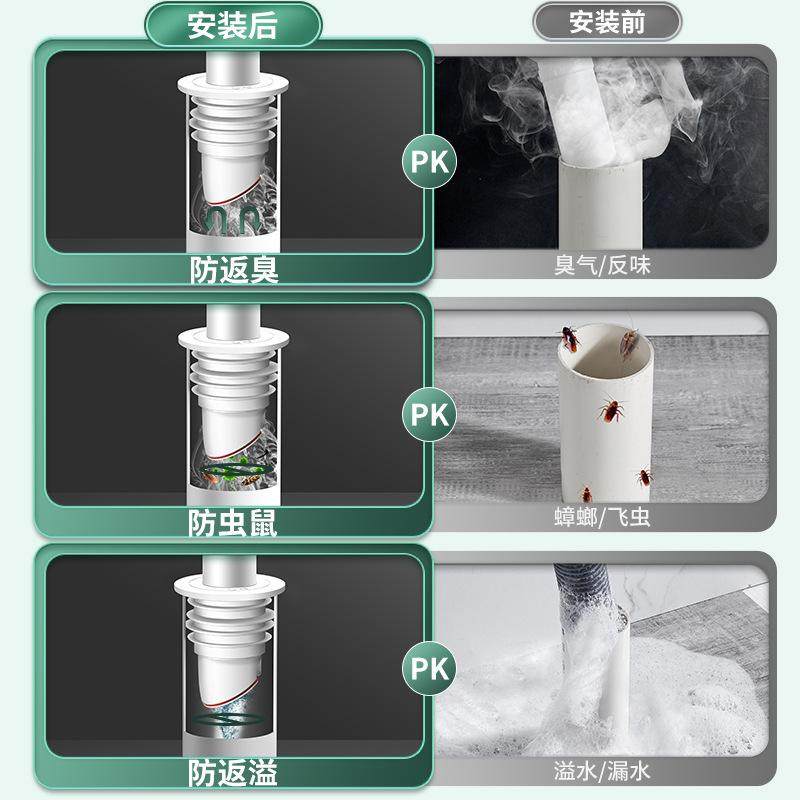 安装后

安装前

PK

防返臭

臭气/反味

PK

防虫鼠

蟑螂/飞虫

PK

防返溢

溢水/漏水