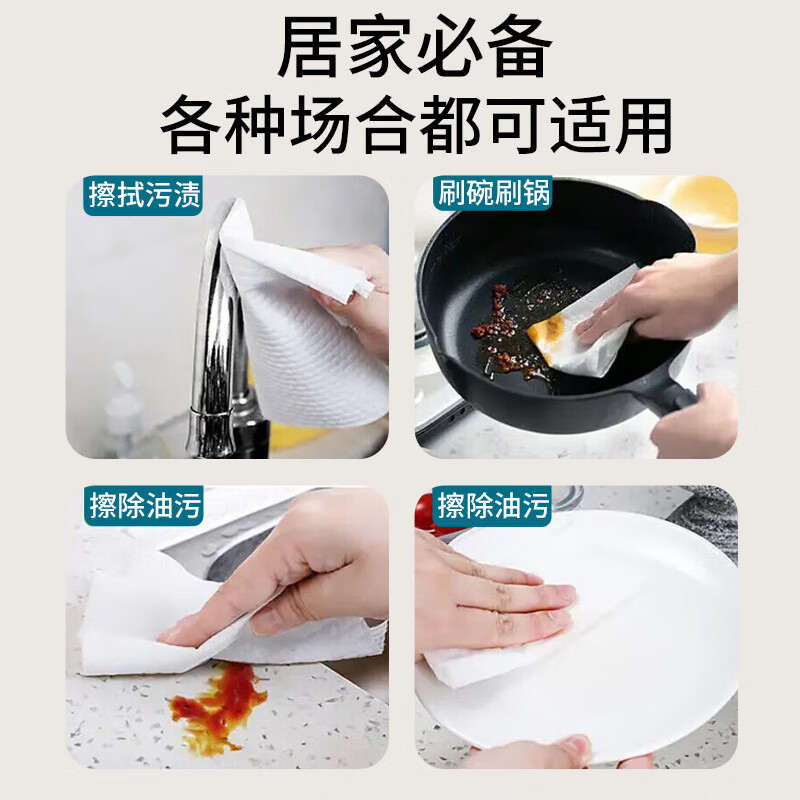 居家必备
各种场合都可适用

擦拭污渍

刷碗刷锅

擦除油污

擦除油污