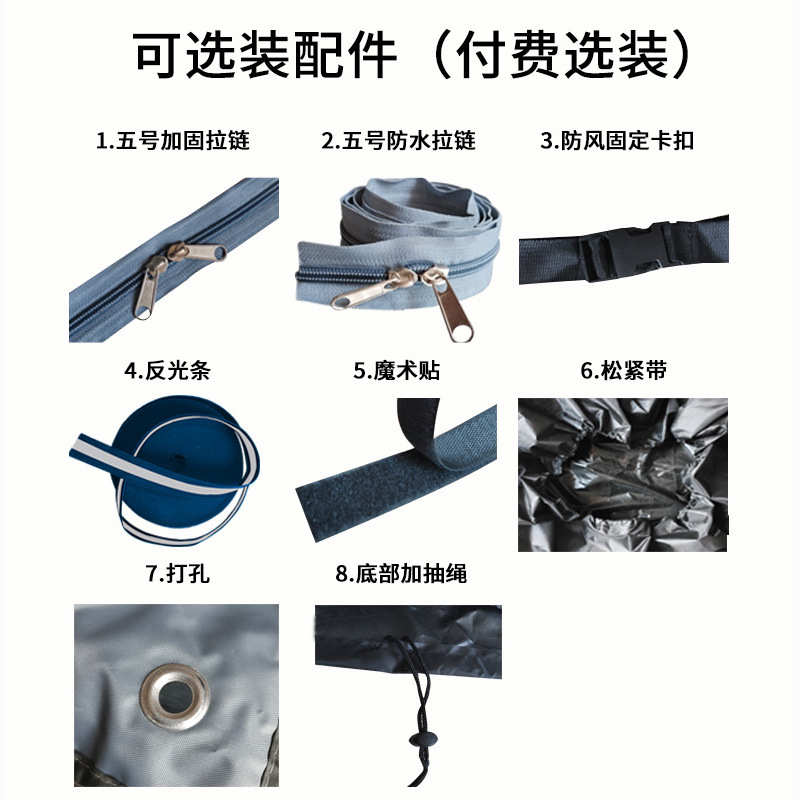 可选装配件（付费选装）

1.五号加固拉链

2.五号防水拉链

3.防风固定卡扣

4.反光条

5.魔术贴

6.松紧带

7.打孔

8.底部加抽绳