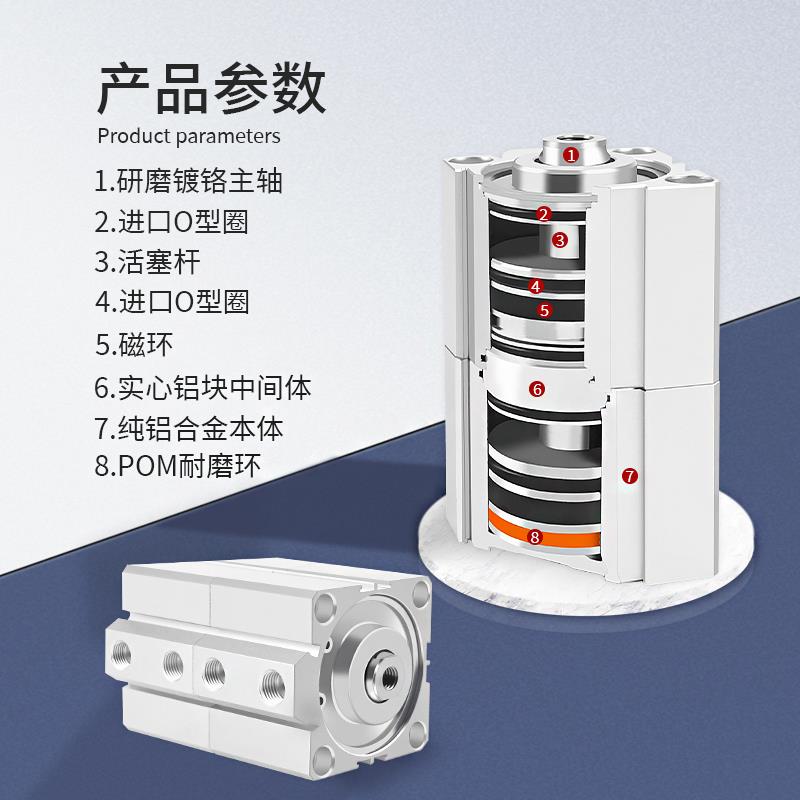 产品参数
Product parameters

1.研磨镀铬主轴
2.进口O型圈
3.活塞杆
4.进口O型圈
5.磁环
6.实心铝块中间体
7.纯铝合金本体
8.POM耐磨环

1
2
3
4
5
6
7
8