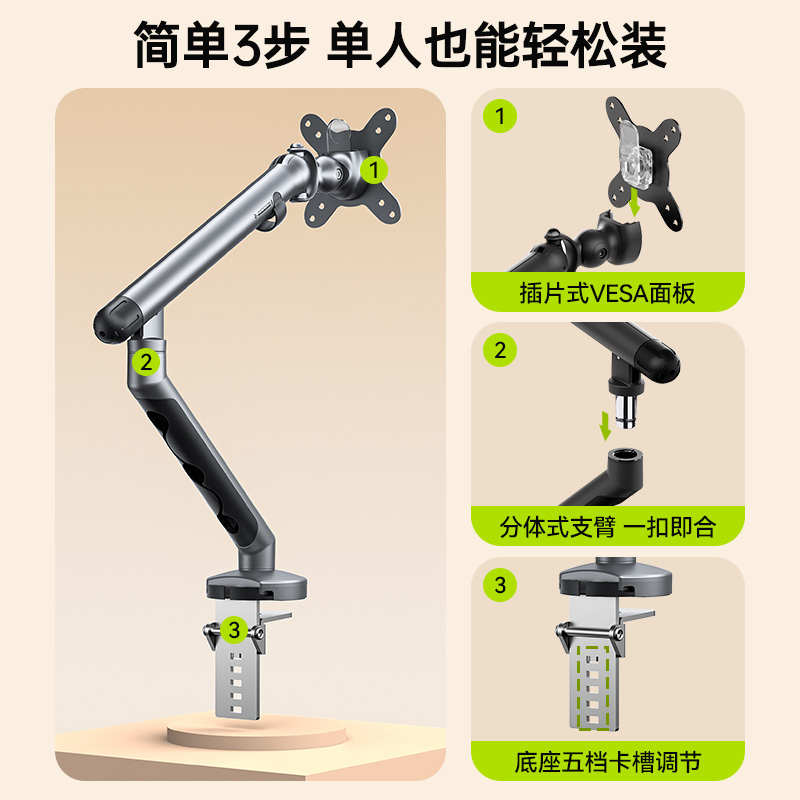 简单3步 单人也能轻松装

1

2

3

1

插片式VESA面板

2

分体式支臂 一扣即合

3

底座五档卡槽调节