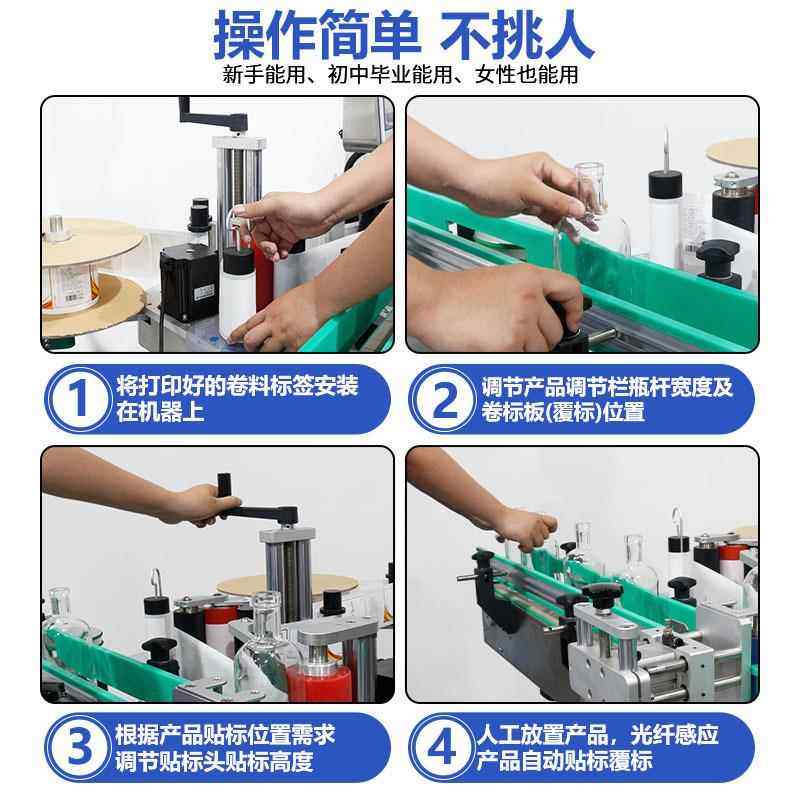 操作简单 不挑人

新手能用、初中毕业能用、女性也能用

1 将打印好的卷料标签安装在机器上

2 调节产品调节栏瓶杆宽度及卷标板(覆标)位置

3 根据产品贴标位置需求调节贴标头贴标高度

4 人工放置产品，光纤感应产品自动贴标覆标