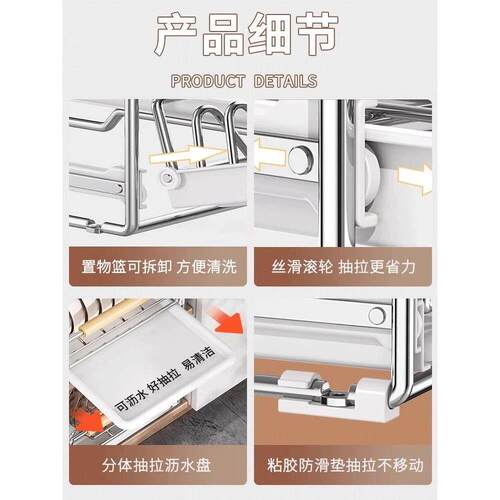 产品细节

PRODUCT DETAILS

置物篮可拆卸 方便清洗

丝滑滚轮 抽拉更省力

可沥水 好抽拉 易清洁

分体抽拉沥水盘

粘胶防滑垫抽拉不移动