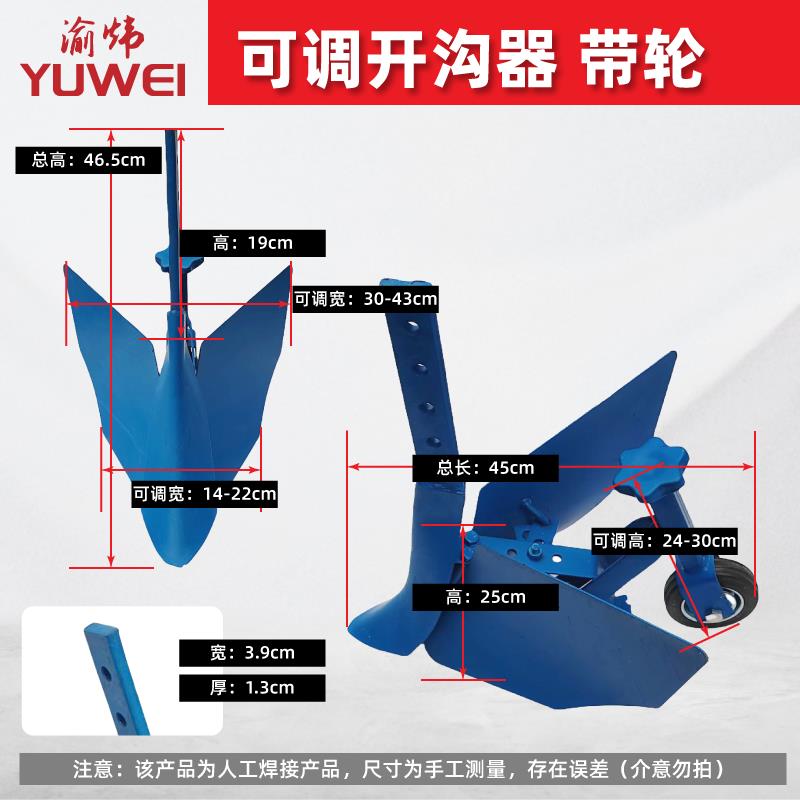 渝炜
YUWEI

可调开沟器 带轮

总高：46.5cm

高：19cm

可调宽：30-43cm

可调宽：14-22cm

总长：45cm

可调高：24-30cm

高：25cm

宽：3.9cm

厚：1.3cm

注意：该产品为人工焊接产品，尺寸为手工测量，存在误差（介意勿拍）