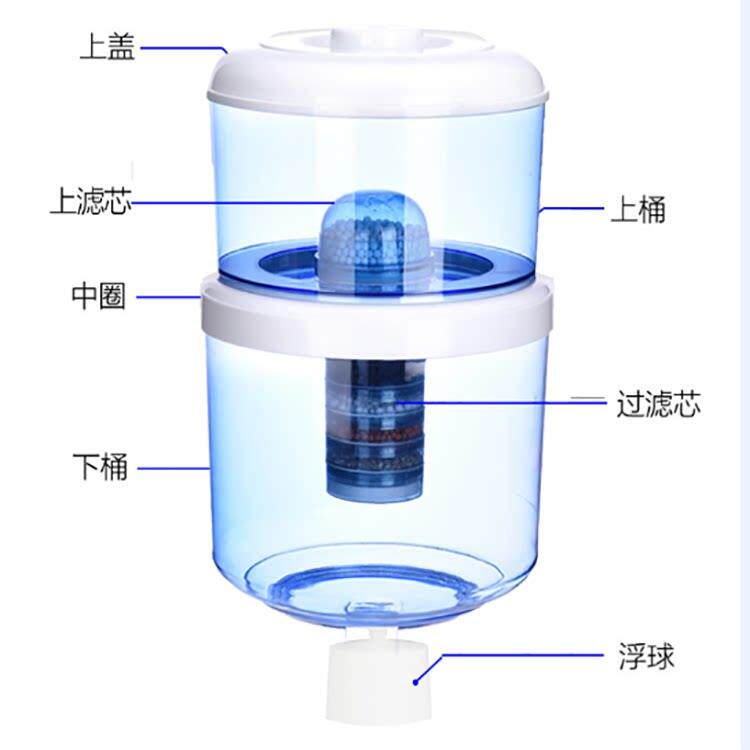 上盖

上滤芯

上桶

中圈

过滤芯

下桶

浮球