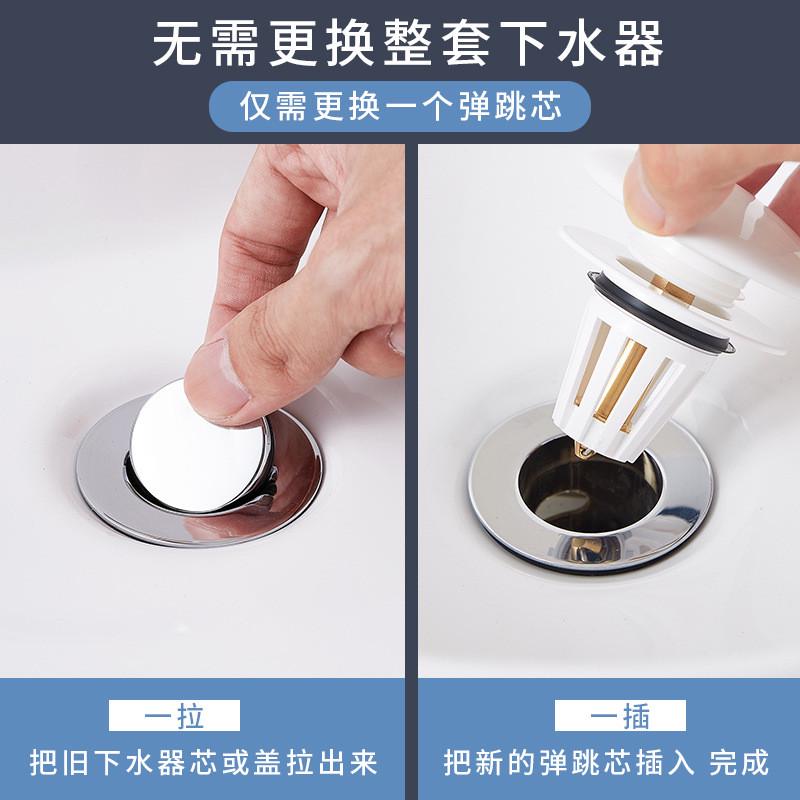 无需更换整套下水器

仅需更换一个弹跳芯

一拉

把旧下水器芯或盖拉出来

一插

把新的弹跳芯插入 完成