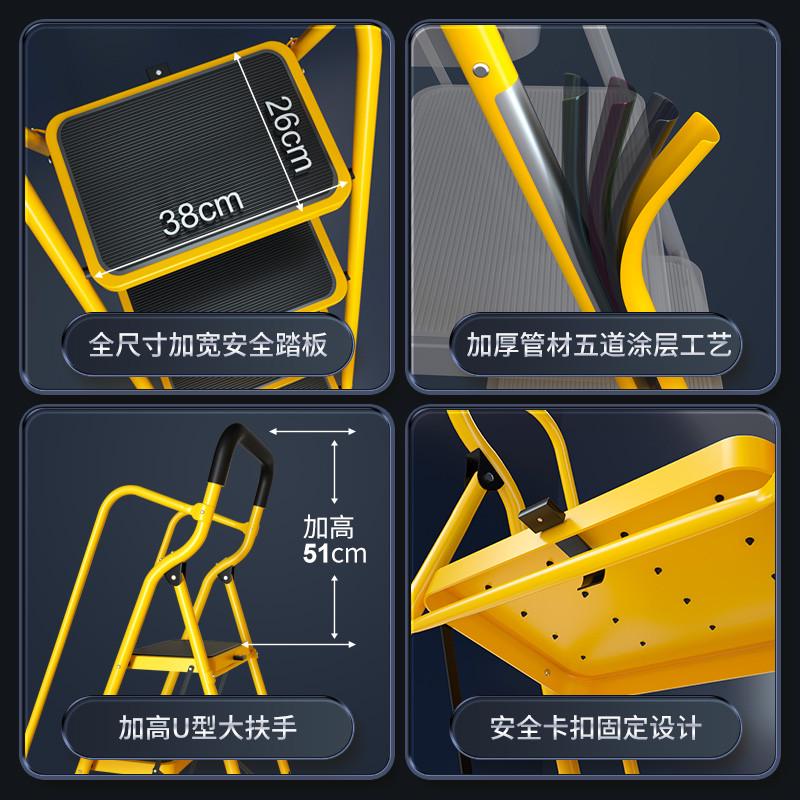 26cm
38cm
全尺寸加宽安全踏板

加厚管材五道涂层工艺

加高
51cm
加高U型大扶手

安全卡扣固定设计