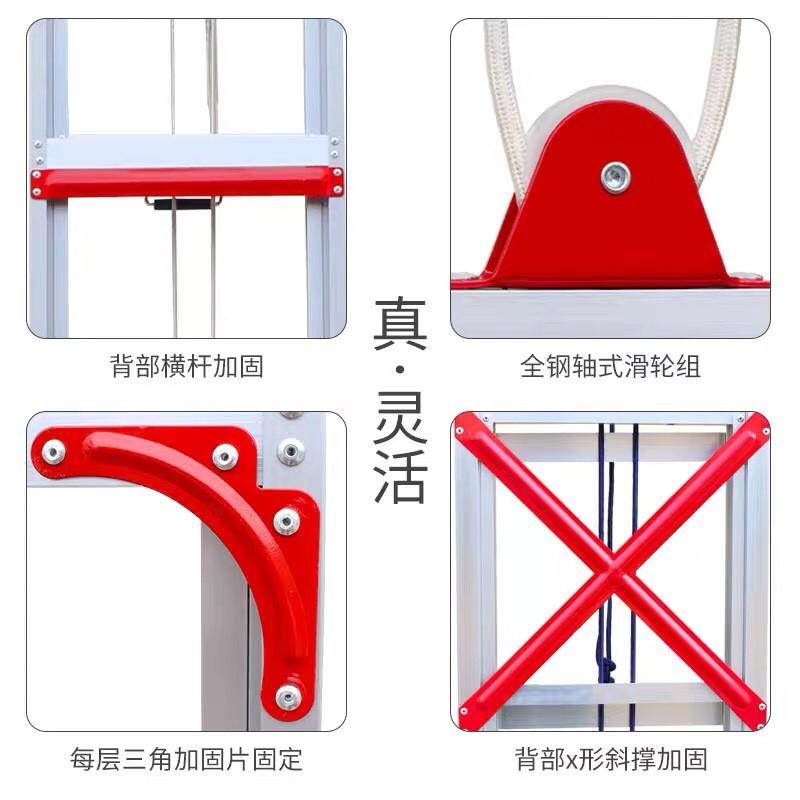 背部横杆加固

全钢轴式滑轮组

真·灵活

每层三角加固片固定

背部x形斜撑加固