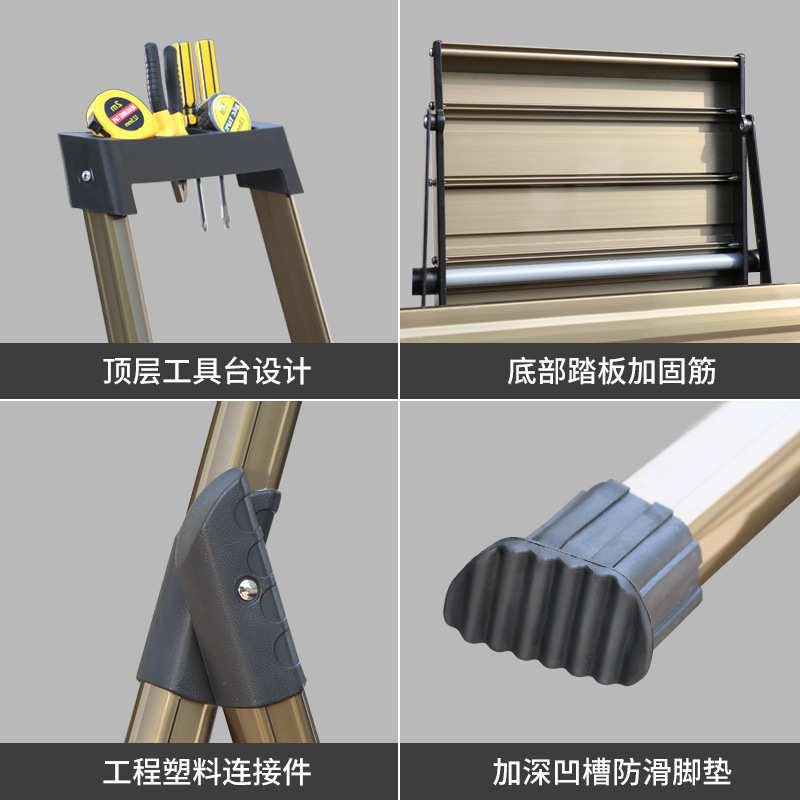 顶层工具台设计

底部踏板加固筋

工程塑料连接件

加深凹槽防滑脚垫