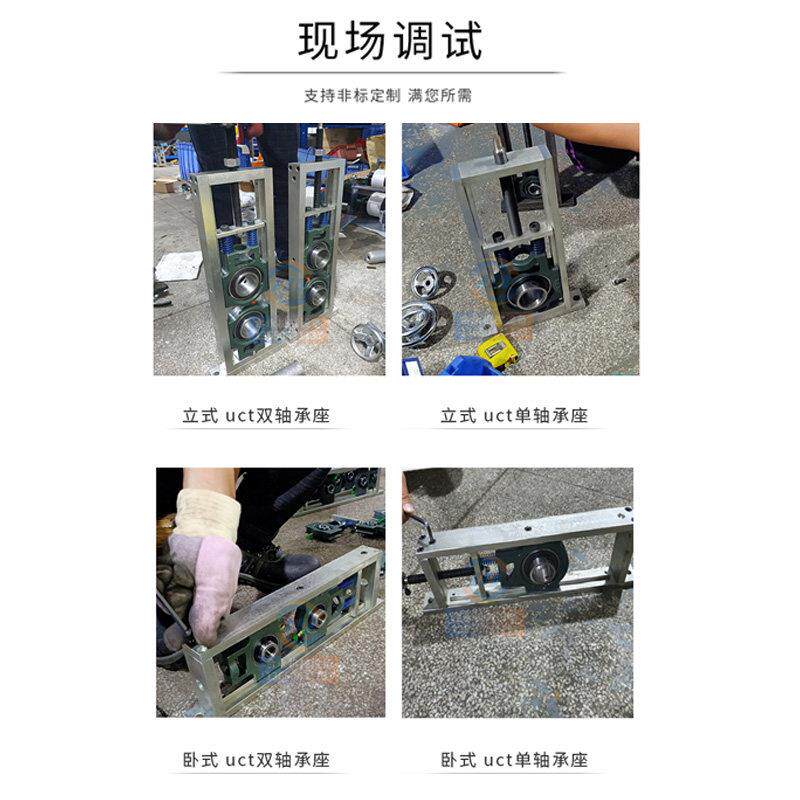 现场调试

支持非标定制 满您所需

立式 uct双轴承座

立式 uct单轴承座

卧式 uct双轴承座

卧式 uct单轴承座