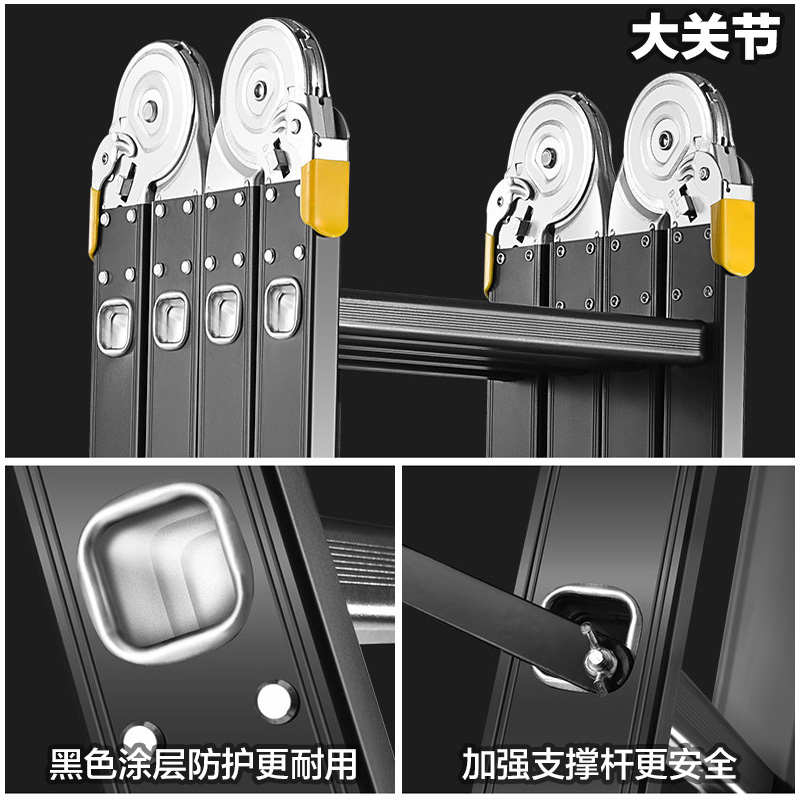 大关节

黑色涂层防护更耐用

加强支撑杆更安全