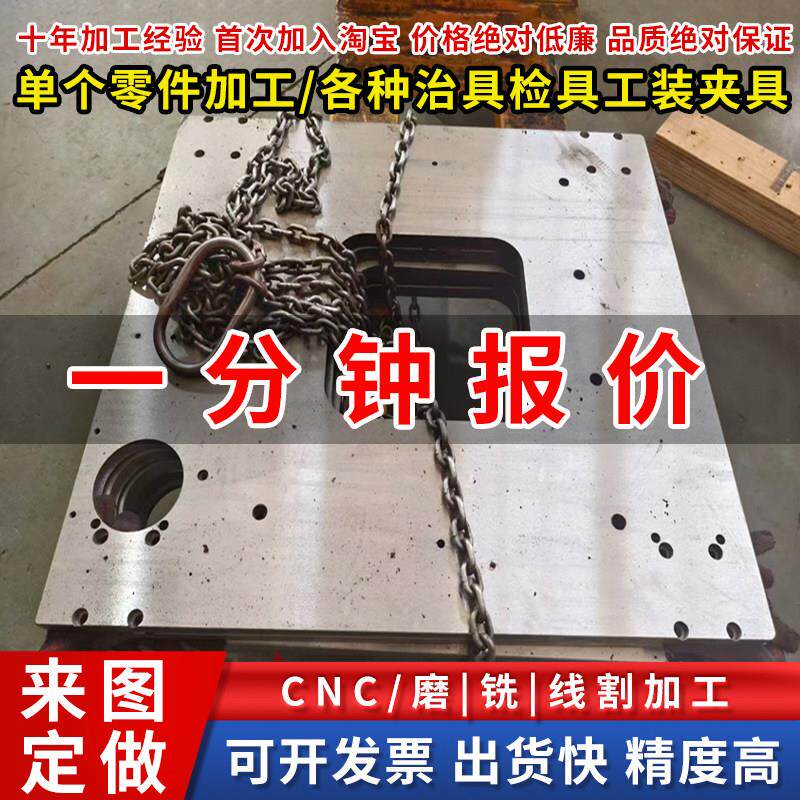 十年加工经验 首次加入淘宝 价格绝对低廉 品质绝对保证

单个零件加工/各种治具检具工装夹具

一分钟报价

来图定做

CNC/磨|铣|线割加工

可开发票 出货快 精度高